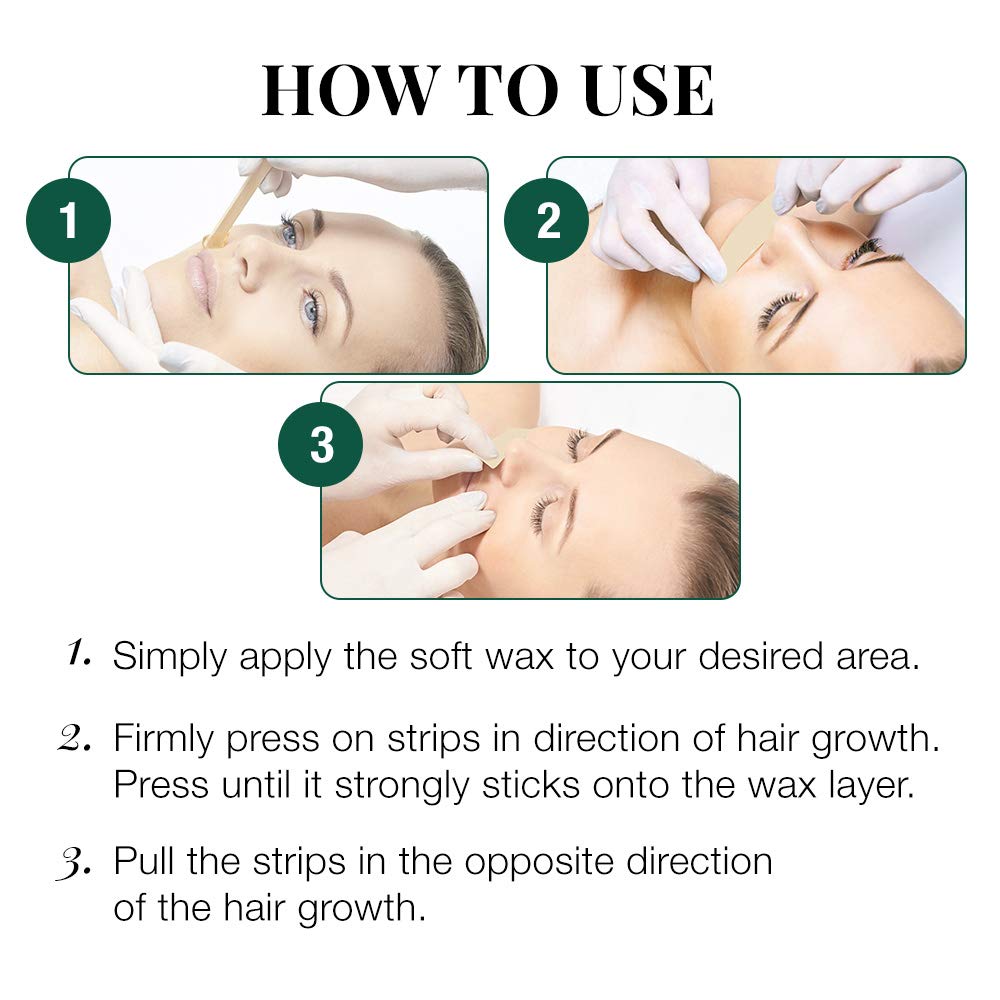 HOW TO USE

1

2

3

1. Simply apply the soft wax to your desired area.

2. Firmly press on strips in direction of hair growth. Press until it strongly sticks onto the wax layer.

3. Pull the strips in the opposite direction of the hair growth.