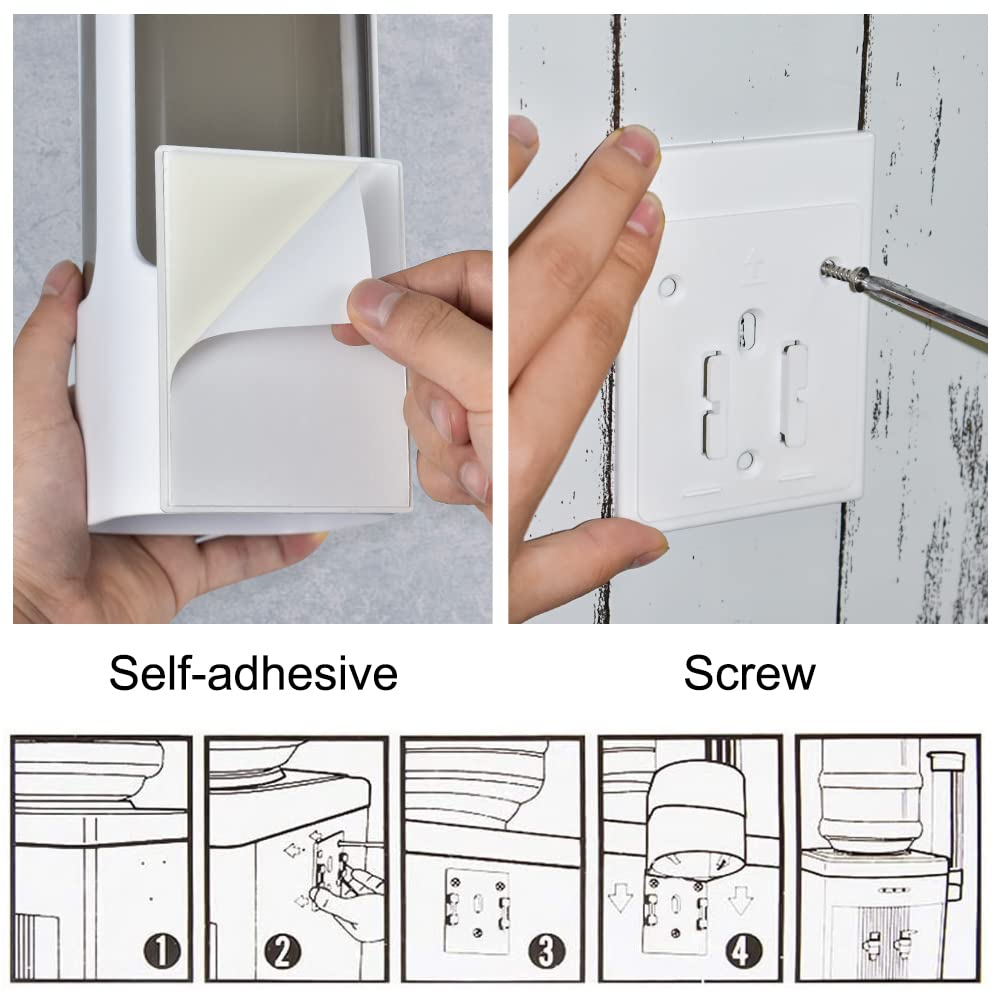 Self-adhesive

Screw

1

2

3

4