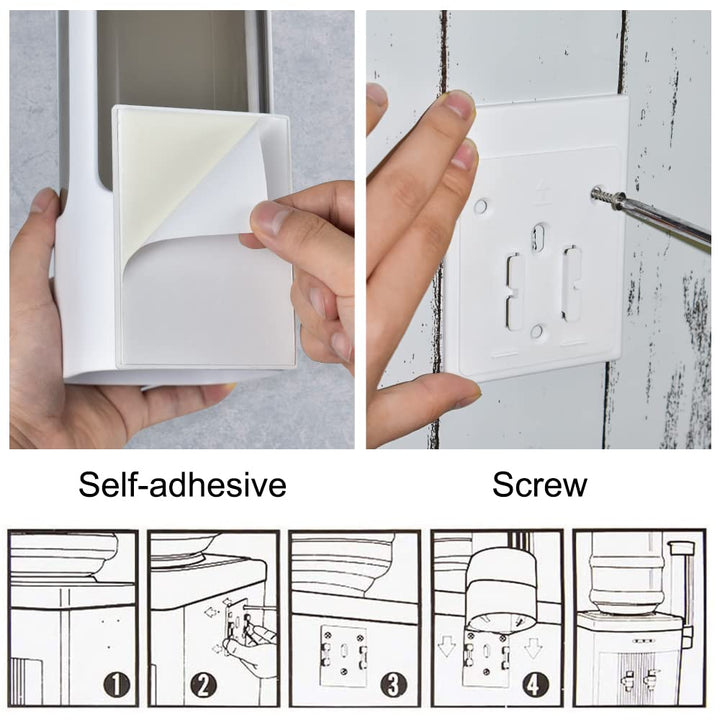 Self-adhesive

Screw

1

2

3

4