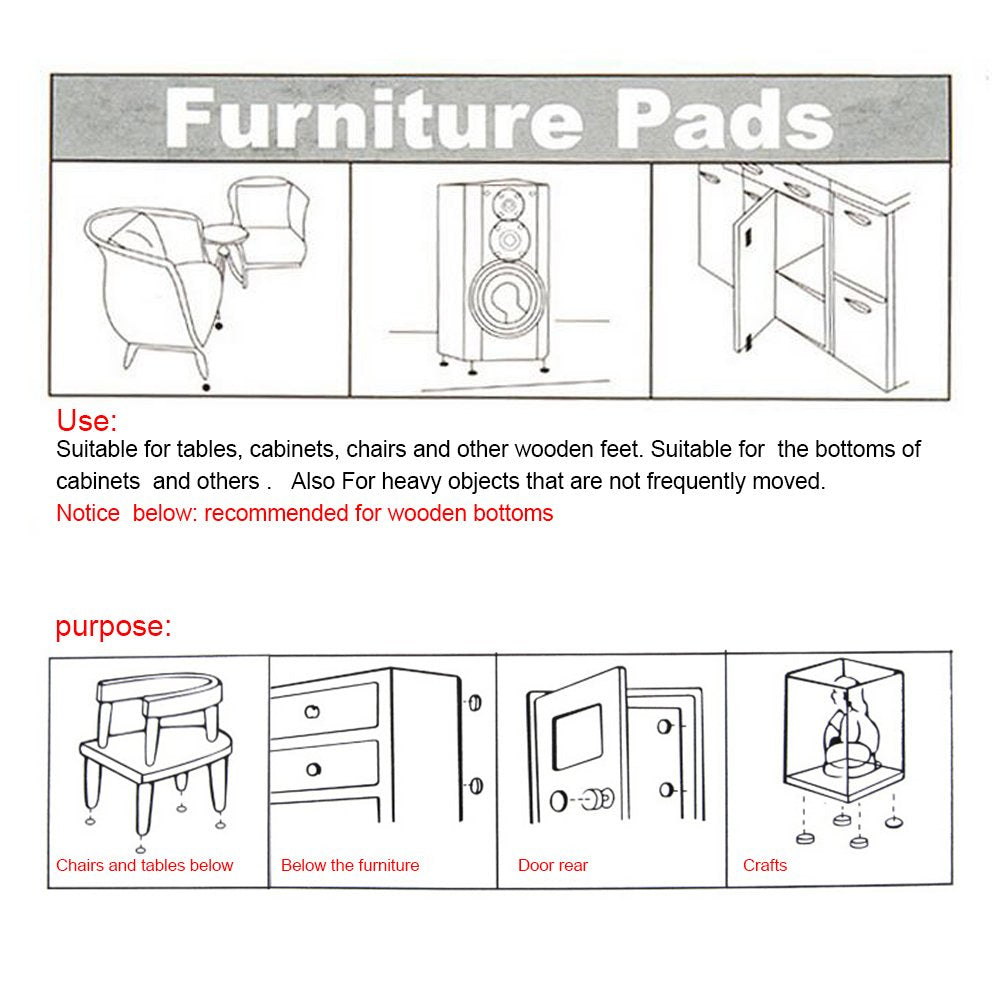 Furniture Pads

Use:
Suitable for tables, cabinets, chairs and other wooden feet. Suitable for the bottoms of cabinets and others . Also For heavy objects that are not frequently moved.
Notice below: recommended for wooden bottoms

purpose:

Chairs and tables below

Below the furniture

Door rear

Crafts