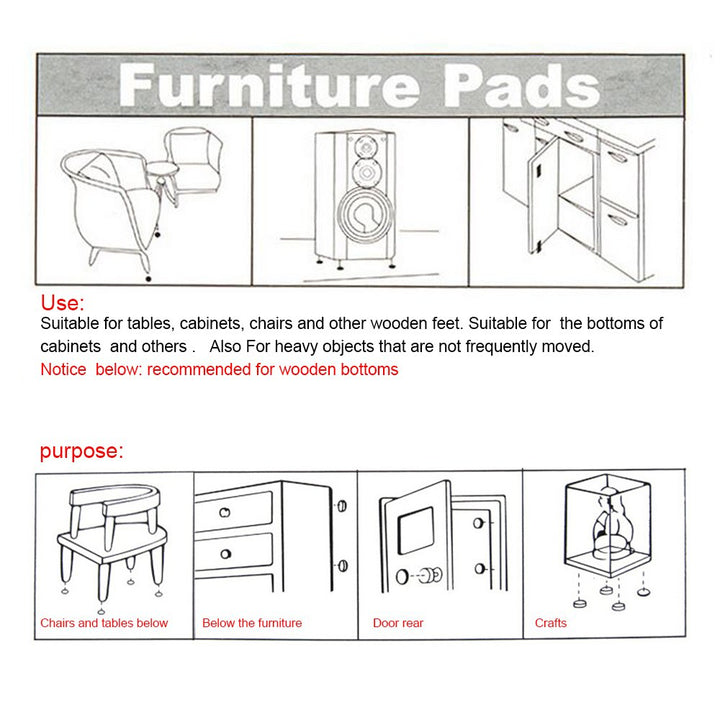 Furniture Pads

Use:
Suitable for tables, cabinets, chairs and other wooden feet. Suitable for the bottoms of cabinets and others . Also For heavy objects that are not frequently moved.
Notice below: recommended for wooden bottoms

purpose:

Chairs and tables below

Below the furniture

Door rear

Crafts