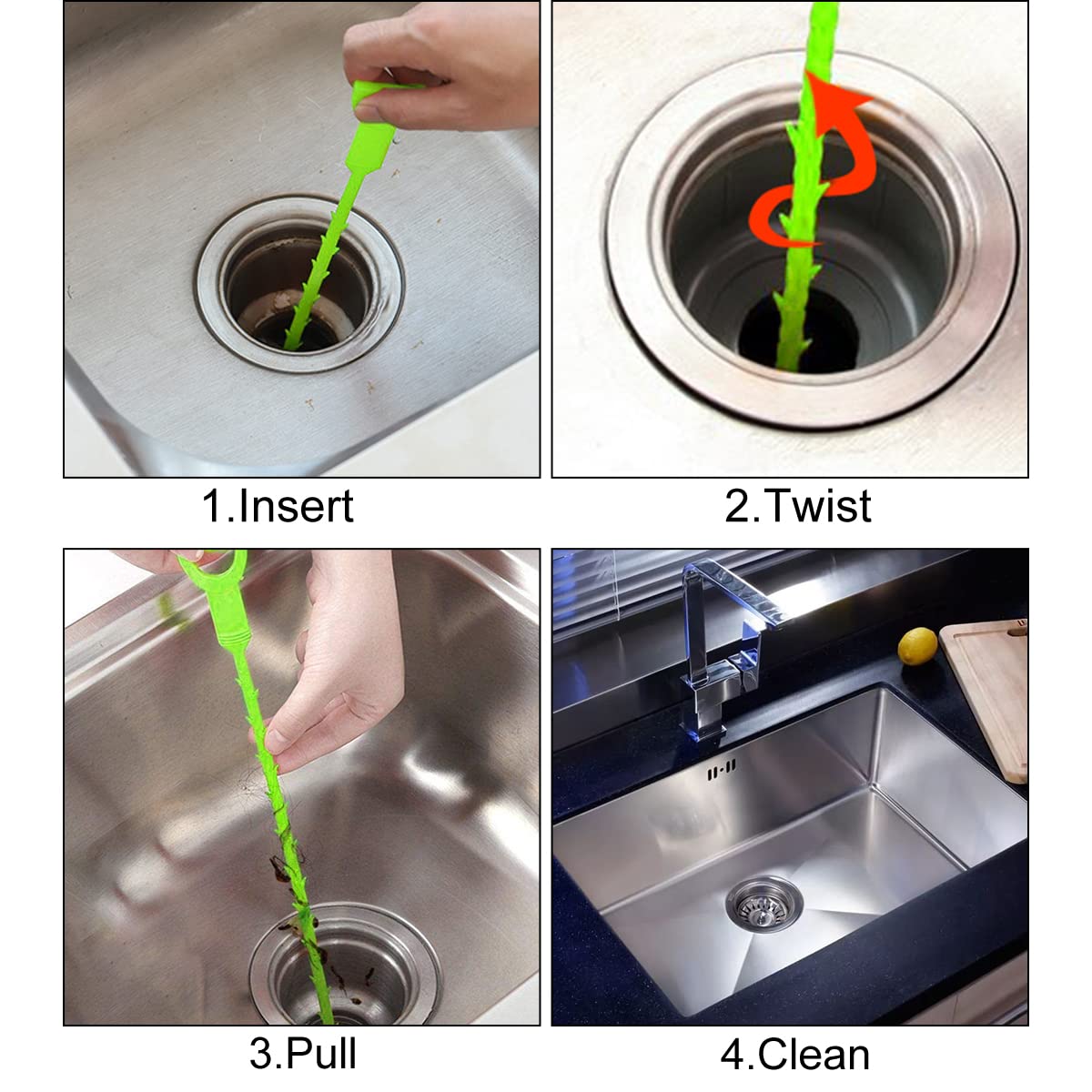 1.Insert

2.Twist

3.Pull

4.Clean