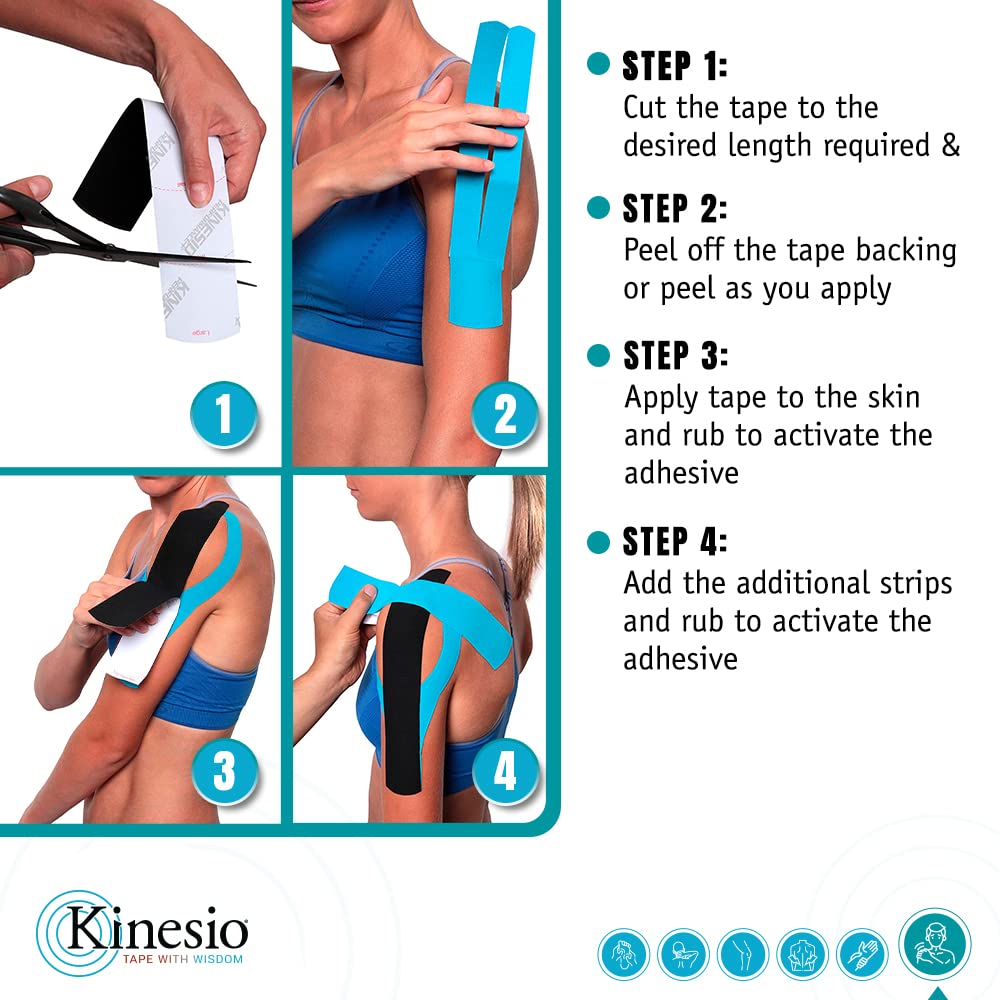 1

2

3

4

STEP 1:
Cut the tape to the desired length required &

STEP 2:
Peel off the tape backing or peel as you apply

STEP 3:
Apply tape to the skin and rub to activate the adhesive

STEP 4:
Add the additional strips and rub to activate the adhesive

Kinesio
TAPE WITH WISDOM