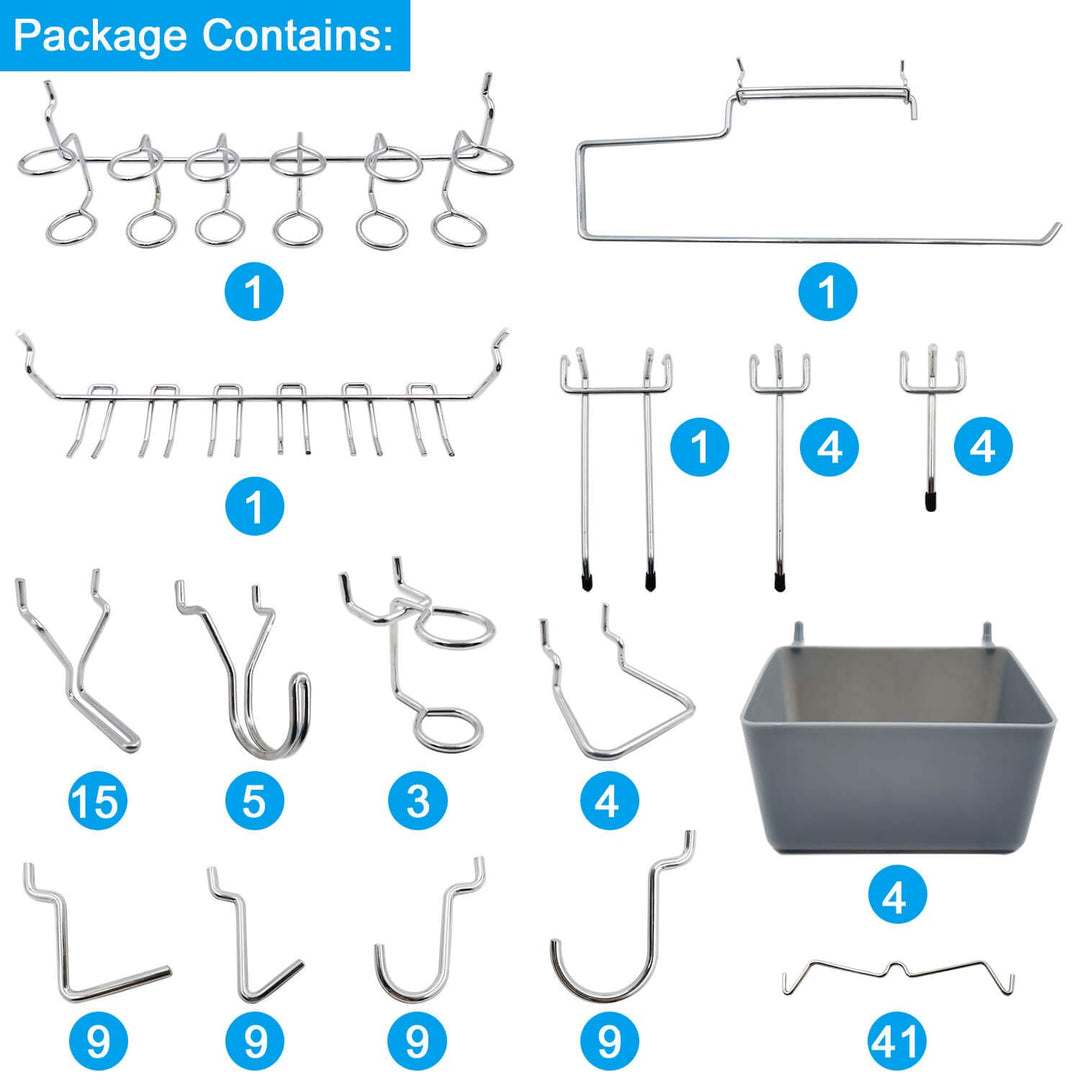 Package Contains:

1

1

1

1

4

4

15

5

3

4

4

9

9

9

9

41