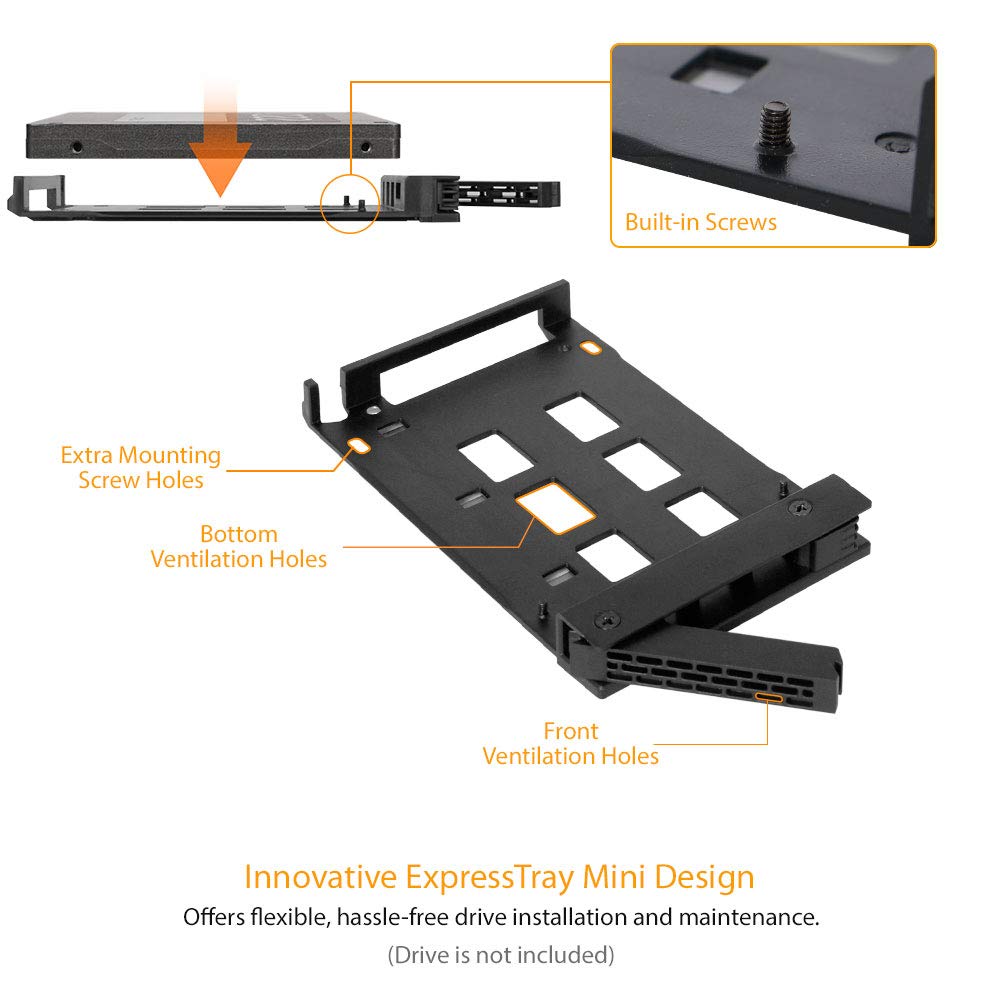 Built-in Screws

Extra Mounting Screw Holes

Bottom Ventilation Holes

Front Ventilation Holes

Innovative ExpressTray Mini Design

Offers flexible, hassle-free drive installation and maintenance.

(Drive is not included)