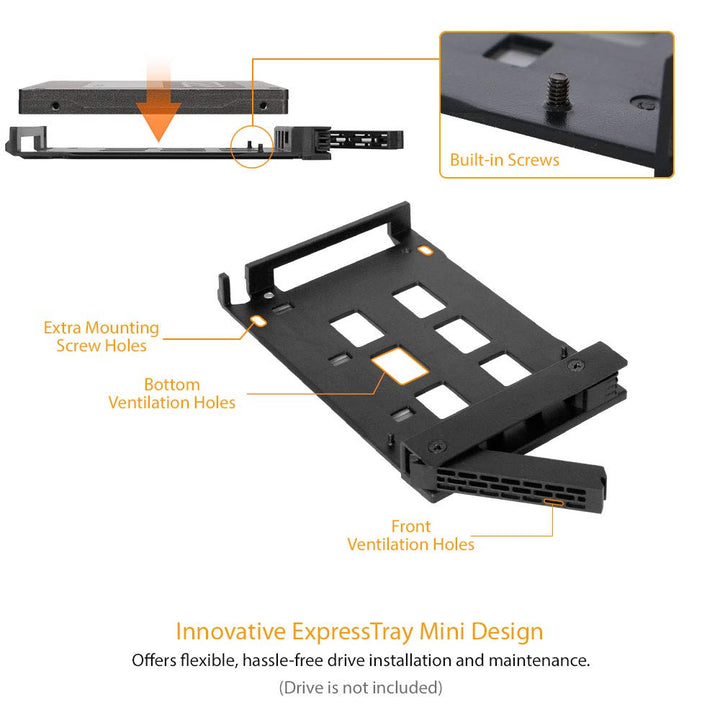 Built-in Screws

Extra Mounting Screw Holes

Bottom Ventilation Holes

Front Ventilation Holes

Innovative ExpressTray Mini Design

Offers flexible, hassle-free drive installation and maintenance.

(Drive is not included)