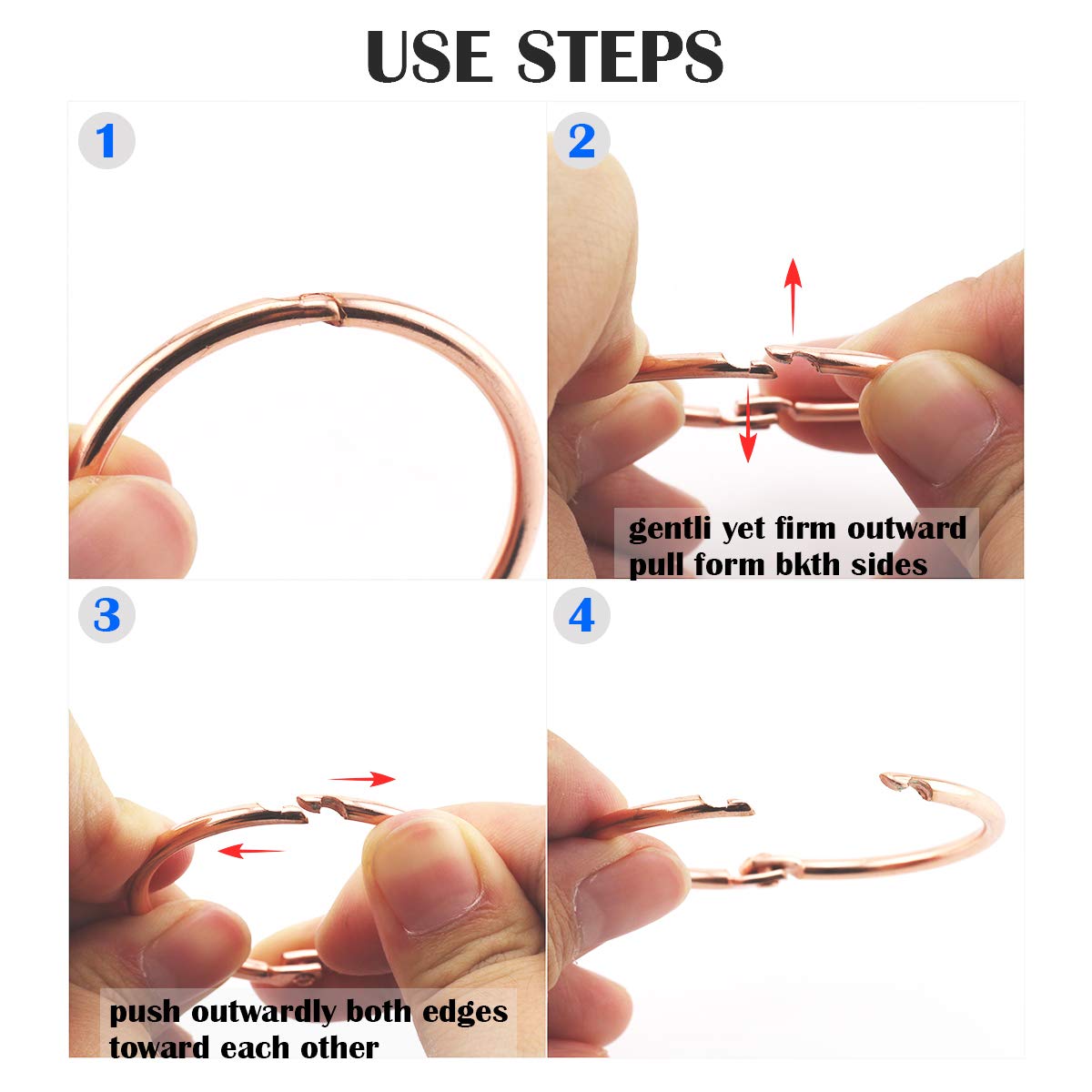 USE STEPS

1

2

gentli yet firm outward pull form bkth sides

3

push outwardly both edges toward each other

4