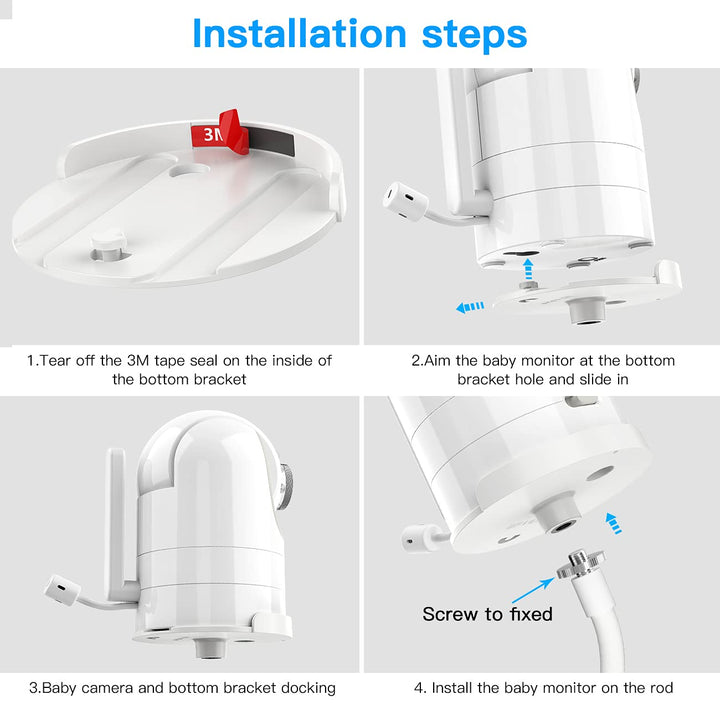 Installation steps

3M

1.Tear off the 3M tape seal on the inside of the bottom bracket

2.Aim the baby monitor at the bottom bracket hole and slide in

3.Baby camera and bottom bracket docking

Screw to fixed

4. Install the baby monitor on the rod