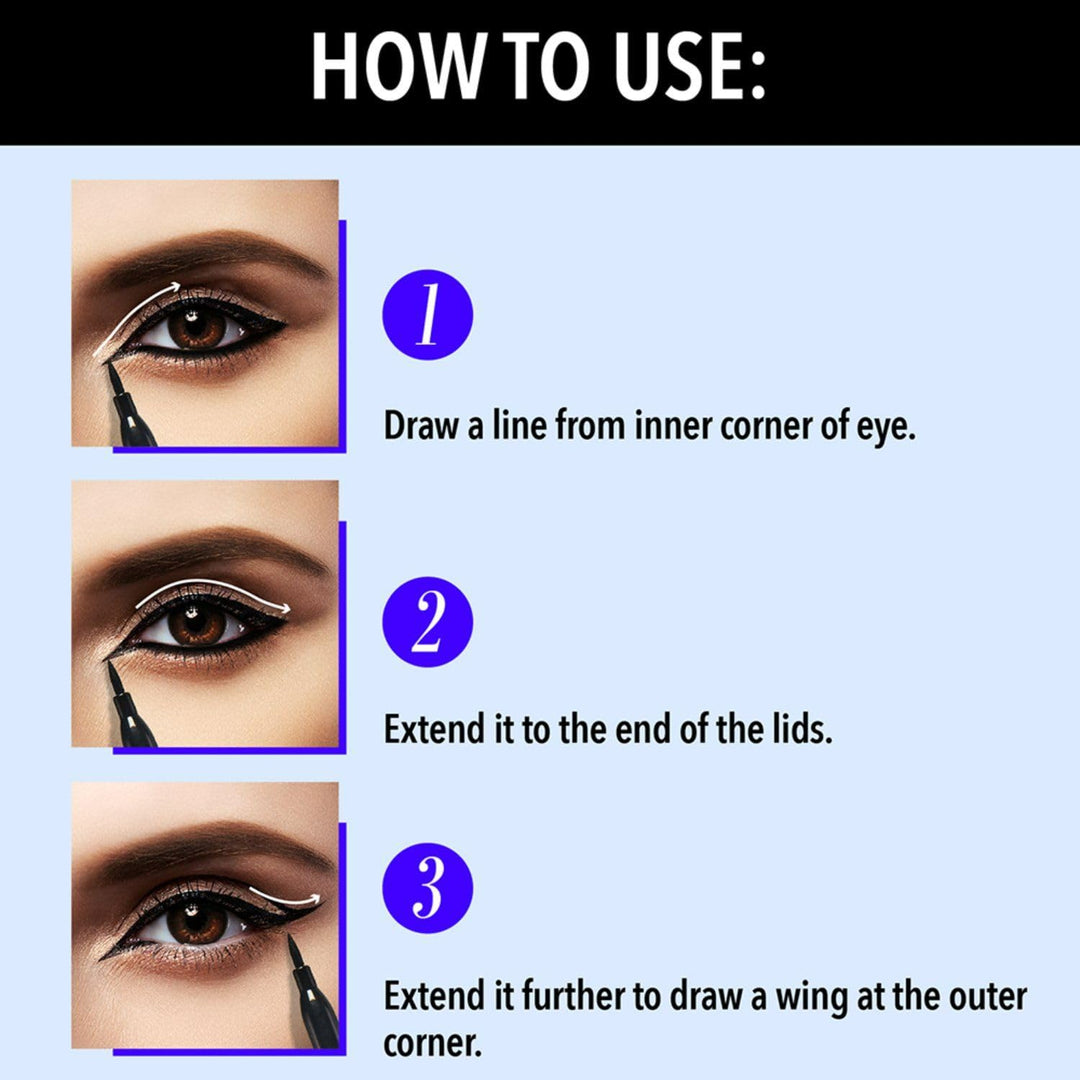 HOW TO USE:

1

Draw a line from inner corner of eye.

2

Extend it to the end of the lids.

3

Extend it further to draw a wing at the outer corner.