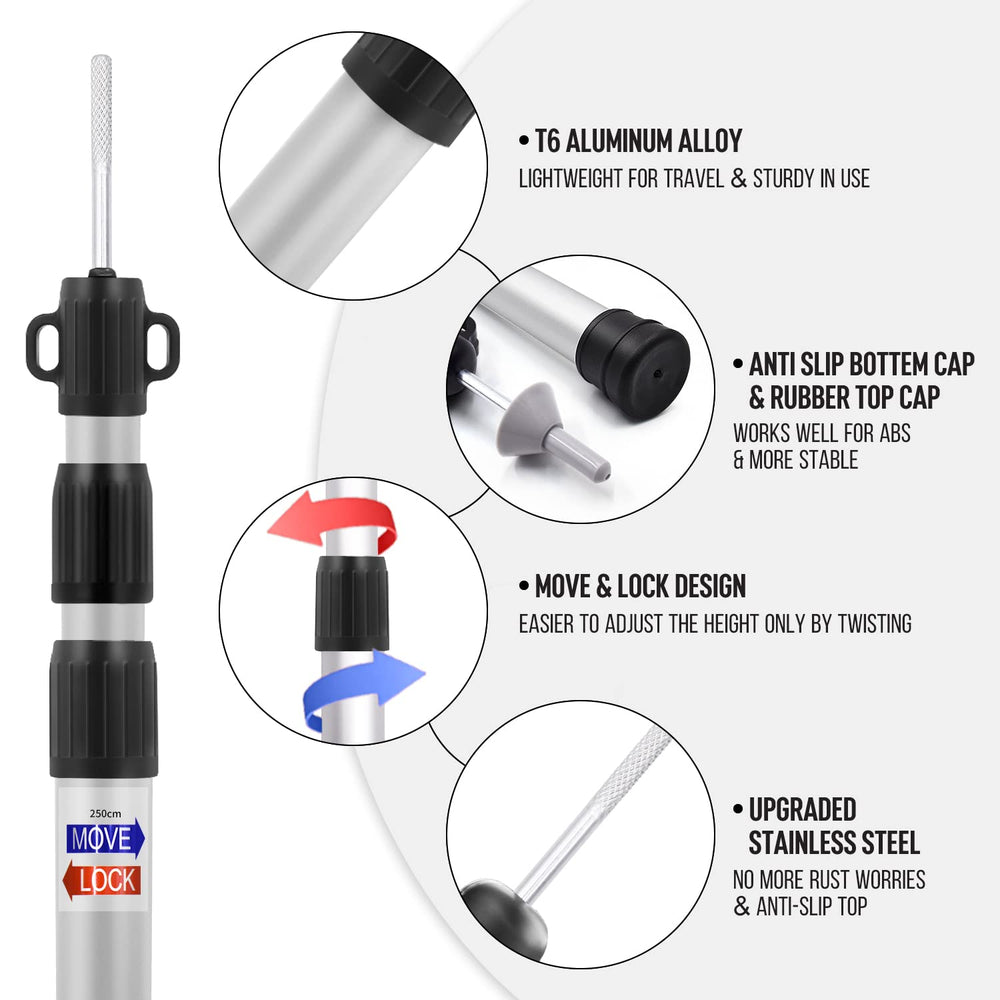 250cm
MOVE
LOCK

• T6 ALUMINUM ALLOY
LIGHTWEIGHT FOR TRAVEL & STURDY IN USE

• ANTI SLIP BOTTEM CAP & RUBBER TOP CAP
WORKS WELL FOR ABS & MORE STABLE

• MOVE & LOCK DESIGN
EASIER TO ADJUST THE HEIGHT ONLY BY TWISTING

• UPGRADED STAINLESS STEEL
NO MORE RUST WORRIES & ANTI-SLIP TOP