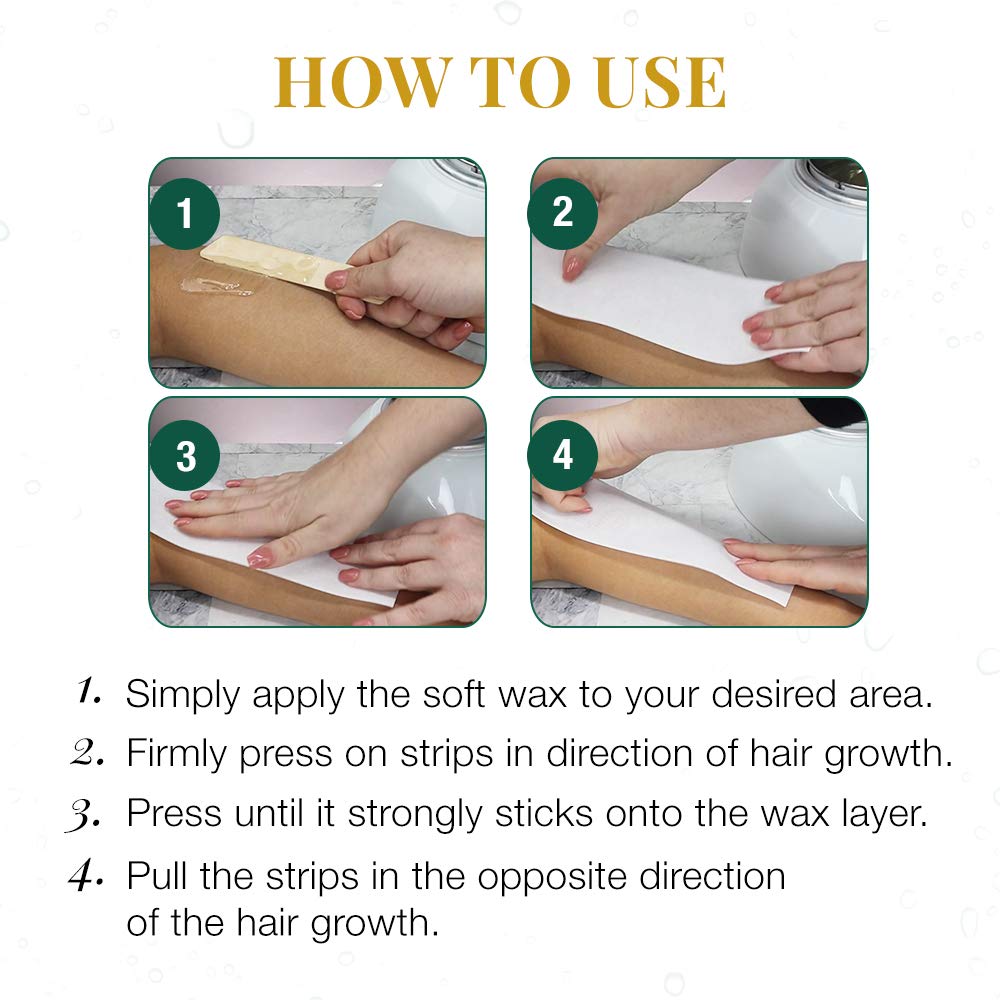 HOW TO USE

1

2

3

4

1. Simply apply the soft wax to your desired area.
2. Firmly press on strips in direction of hair growth.
3. Press until it strongly sticks onto the wax layer.
4. Pull the strips in the opposite direction of the hair growth.