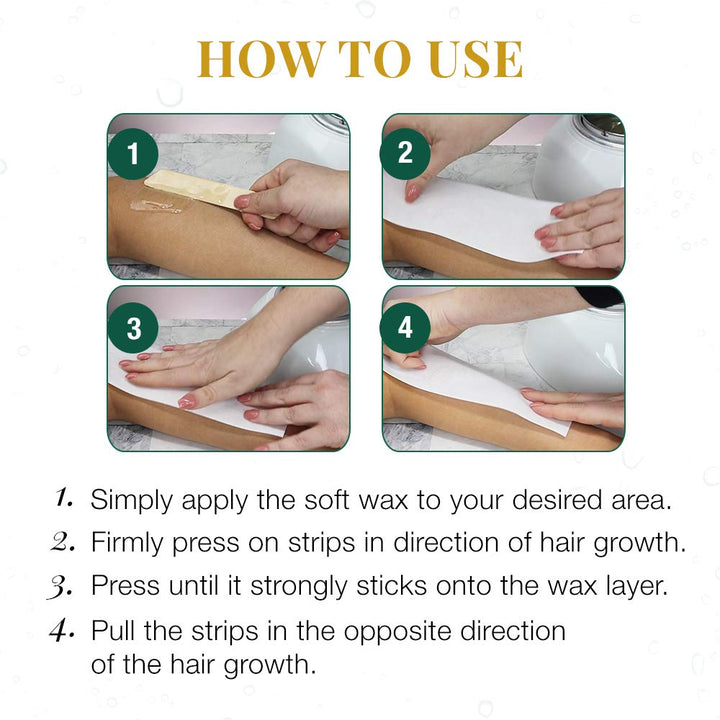 HOW TO USE

1

2

3

4

1. Simply apply the soft wax to your desired area.
2. Firmly press on strips in direction of hair growth.
3. Press until it strongly sticks onto the wax layer.
4. Pull the strips in the opposite direction of the hair growth.