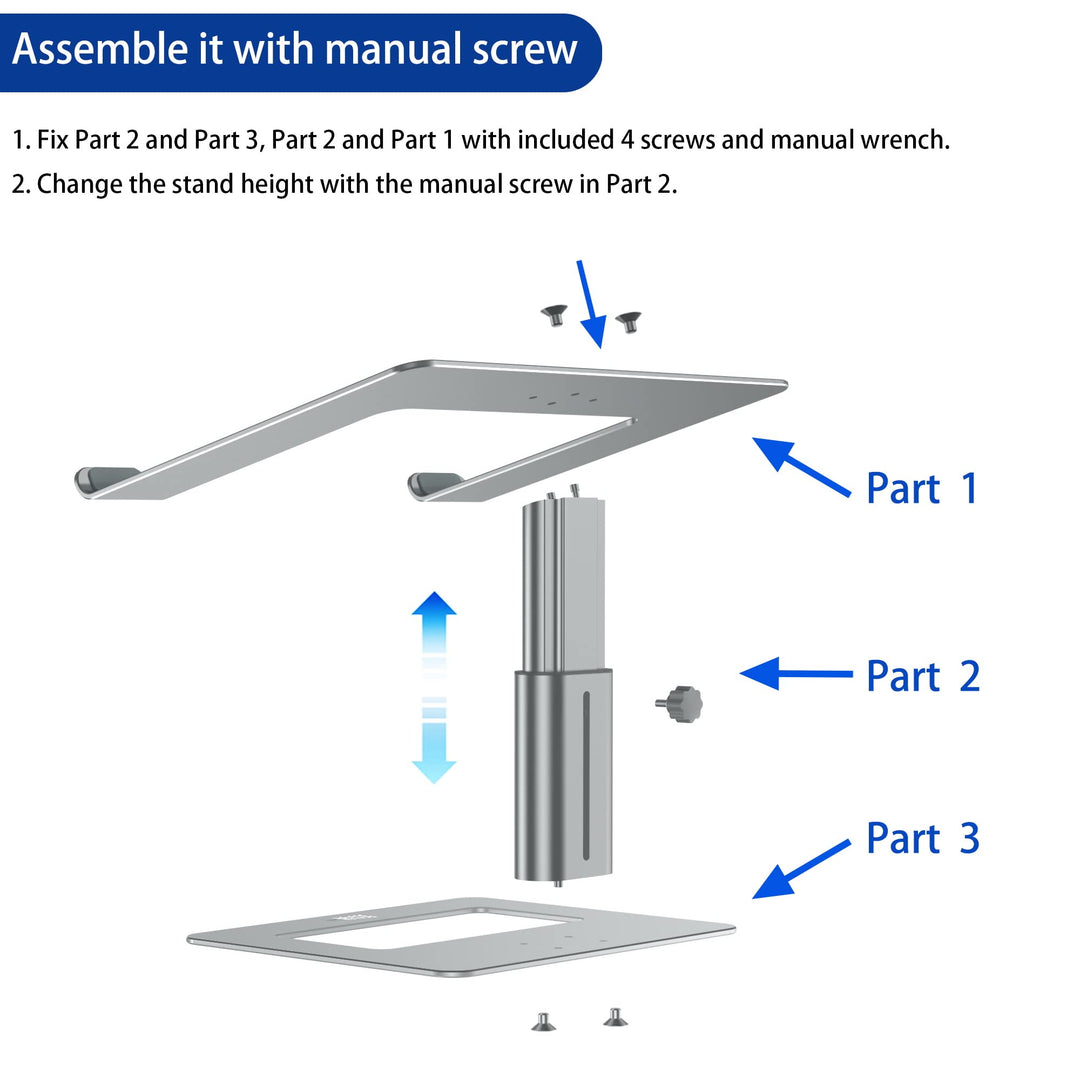 Assemble it with manual screw

1. Fix Part 2 and Part 3, Part 2 and Part 1 with included 4 screws and manual wrench.

2. Change the stand height with the manual screw in Part 2.

Part 1

Part 2

Part 3