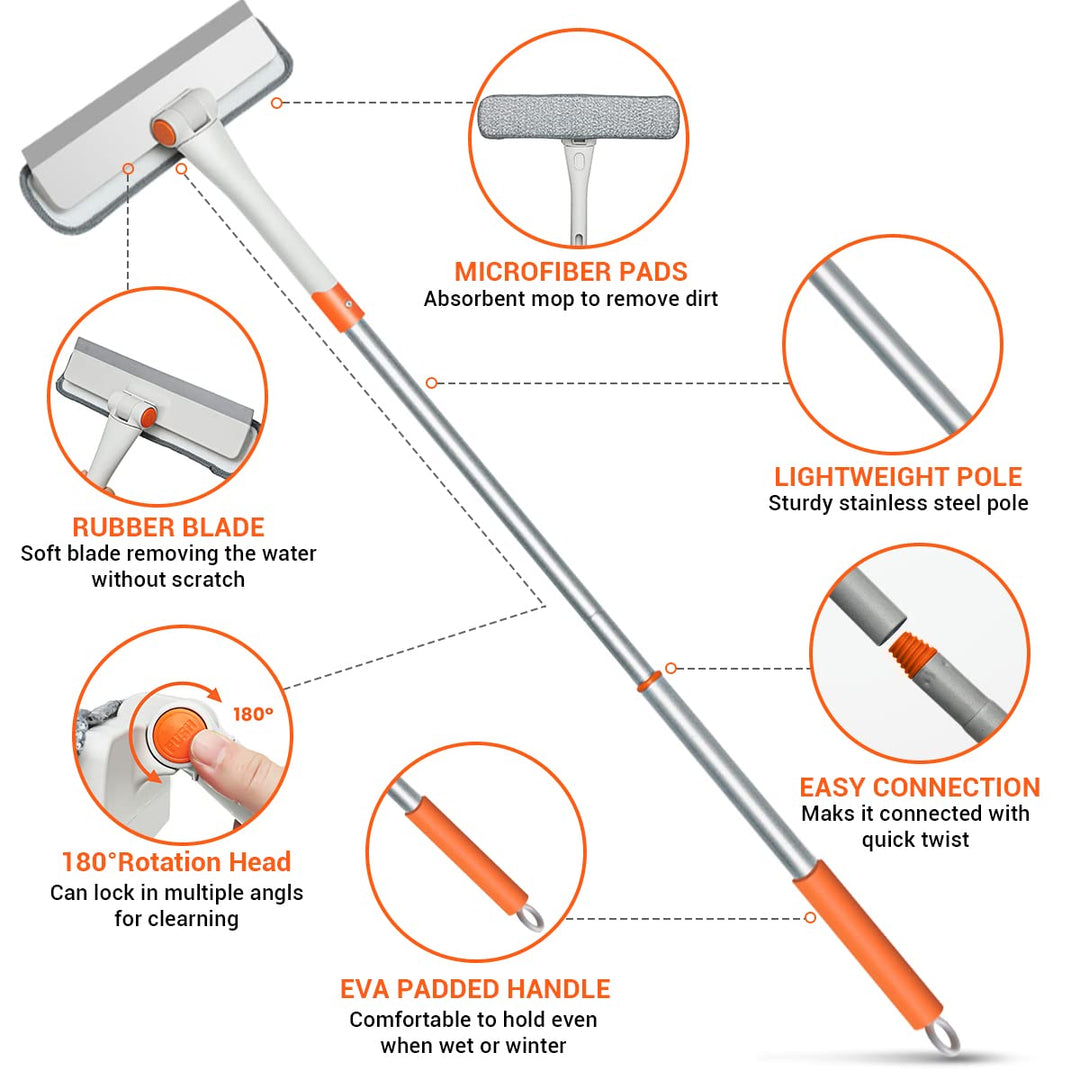 MICROFIBER PADS
Absorbent mop to remove dirt

RUBBER BLADE
Soft blade removing the water without scratch

LIGHTWEIGHT POLE
Sturdy stainless steel pole

180°

PUSH

180°Rotation Head
Can lock in multiple angls for clearning

EASY CONNECTION
Maks it connected with quick twist

EVA PADDED HANDLE
Comfortable to hold even when wet or winter