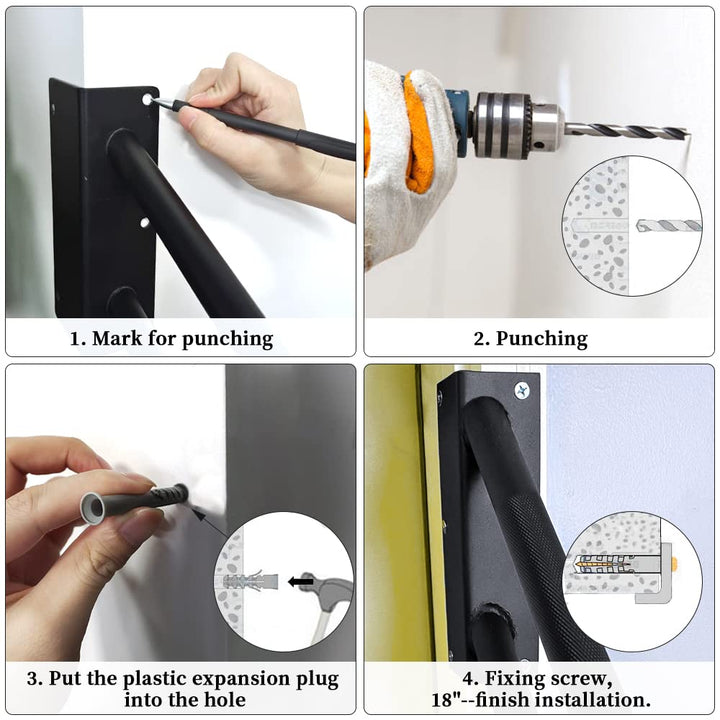 1. Mark for punching

2. Punching

3. Put the plastic expansion plug into the hole

4. Fixing screw, 18"--finish installation.