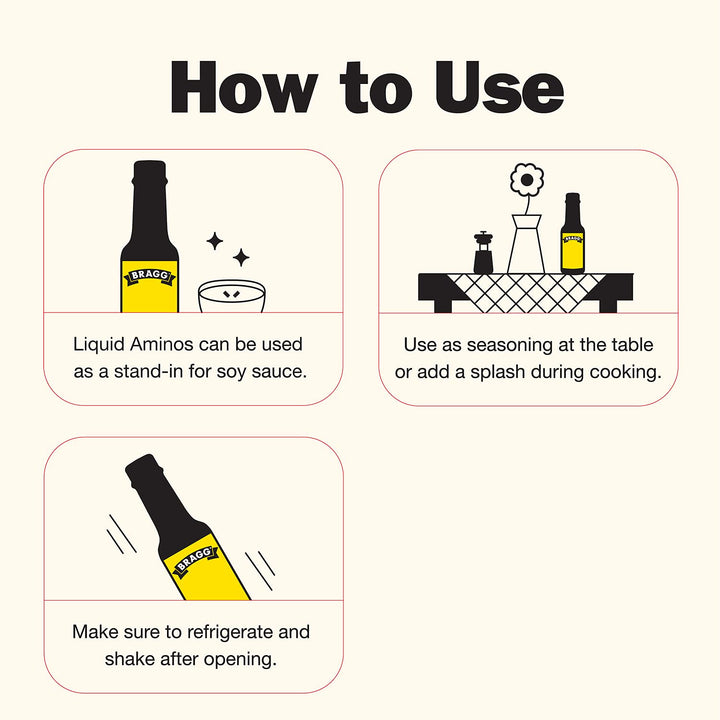 How to Use

BRAGG

Liquid Aminos can be used as a stand-in for soy sauce.

BRAGG

Use as seasoning at the table or add a splash during cooking.

BRAGG

Make sure to refrigerate and shake after opening.