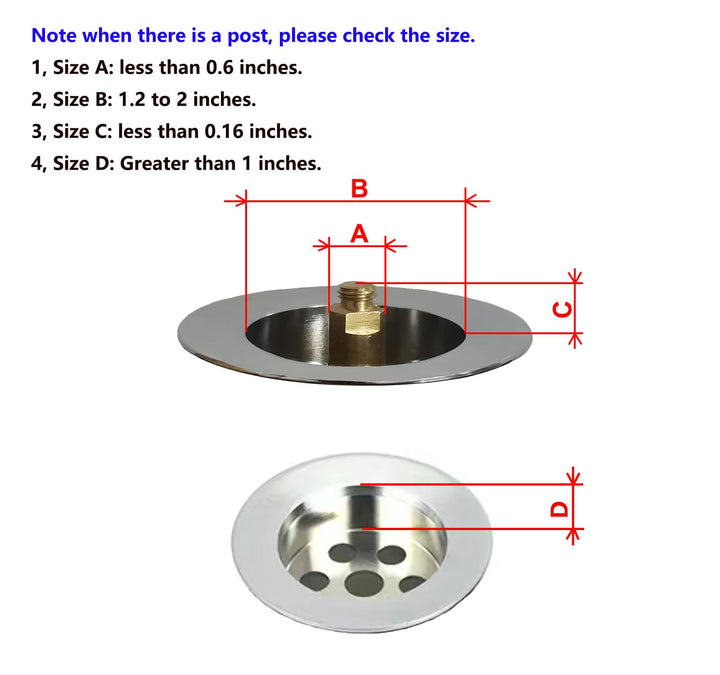 Note when there is a post, please check the size.

1, Size A: less than 0.6 inches.

2, Size B: 1.2 to 2 inches.

3, Size C: less than 0.16 inches.

4, Size D: Greater than 1 inches.

B

A

C

D