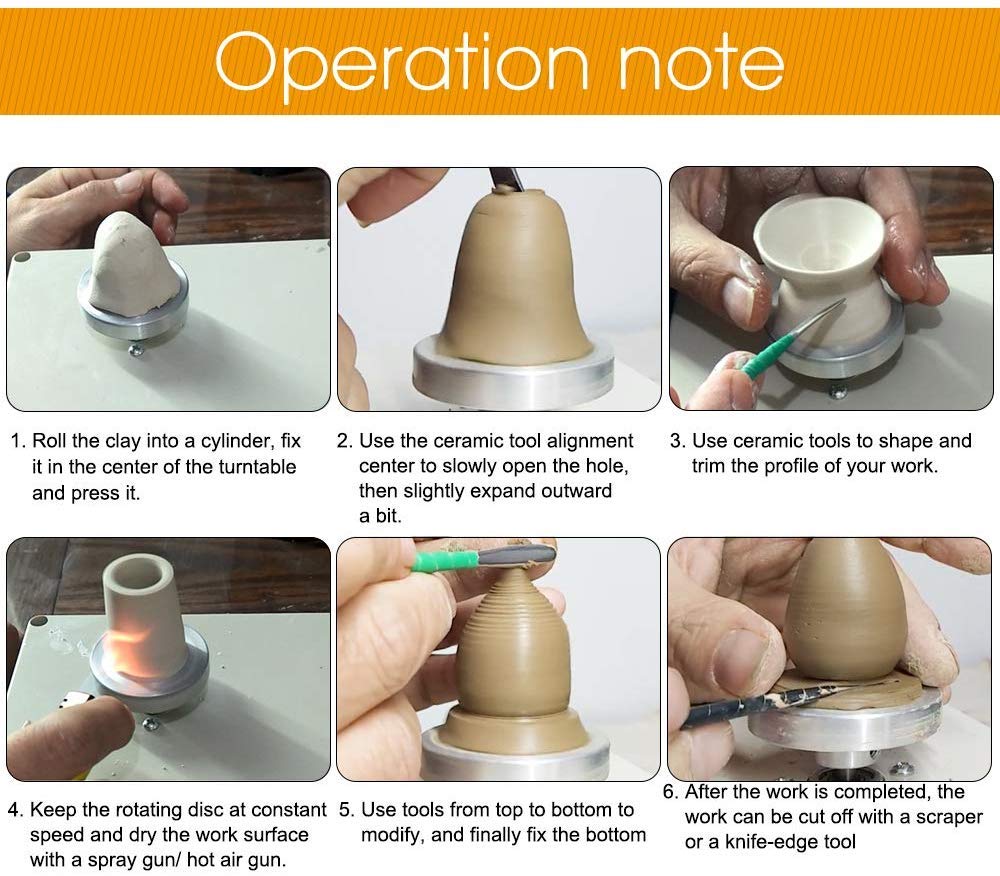 Operation note

1. Roll the clay into a cylinder, fix it in the center of the turntable and press it.

2. Use the ceramic tool alignment center to slowly open the hole, then slightly expand outward a bit.

3. Use ceramic tools to shape and trim the profile of your work.

4. Keep the rotating disc at constant speed and dry the work surface with a spray gun/ hot air gun.

5. Use tools from top to bottom to modify, and finally fix the bottom

6. After the work is completed, the work can be cut off with a scraper or a knife-edge tool