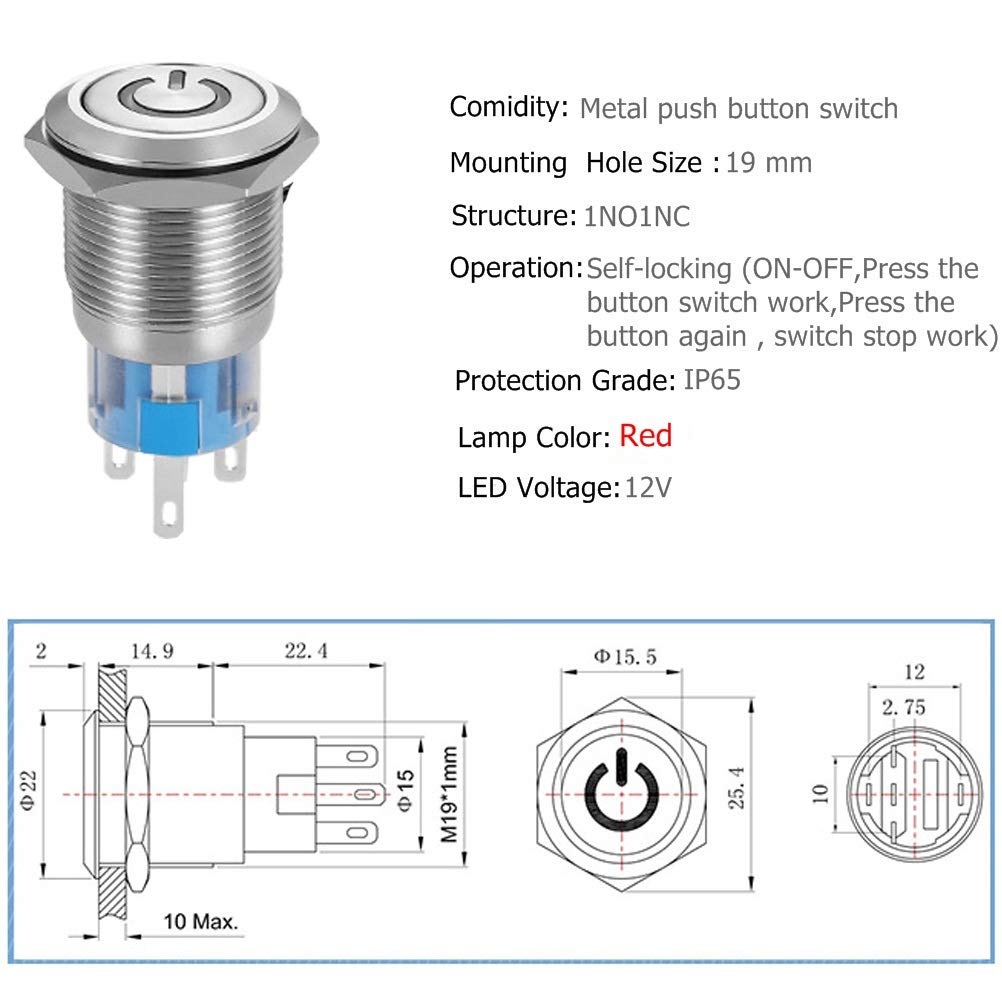 Comidity: Metal push button switch

Mounting Hole Size : 19 mm

Structure: 1NO1NC

Operation: Self-locking (ON-OFF,Press the button switch work,Press the button again , switch stop work)

Protection Grade: IP65

Lamp Color: Red

LED Voltage: 12V

2
14.9
22.4
Φ22
Φ15
M19*1mm
10 Max.

Φ15.5
25.4

12
2.75
10