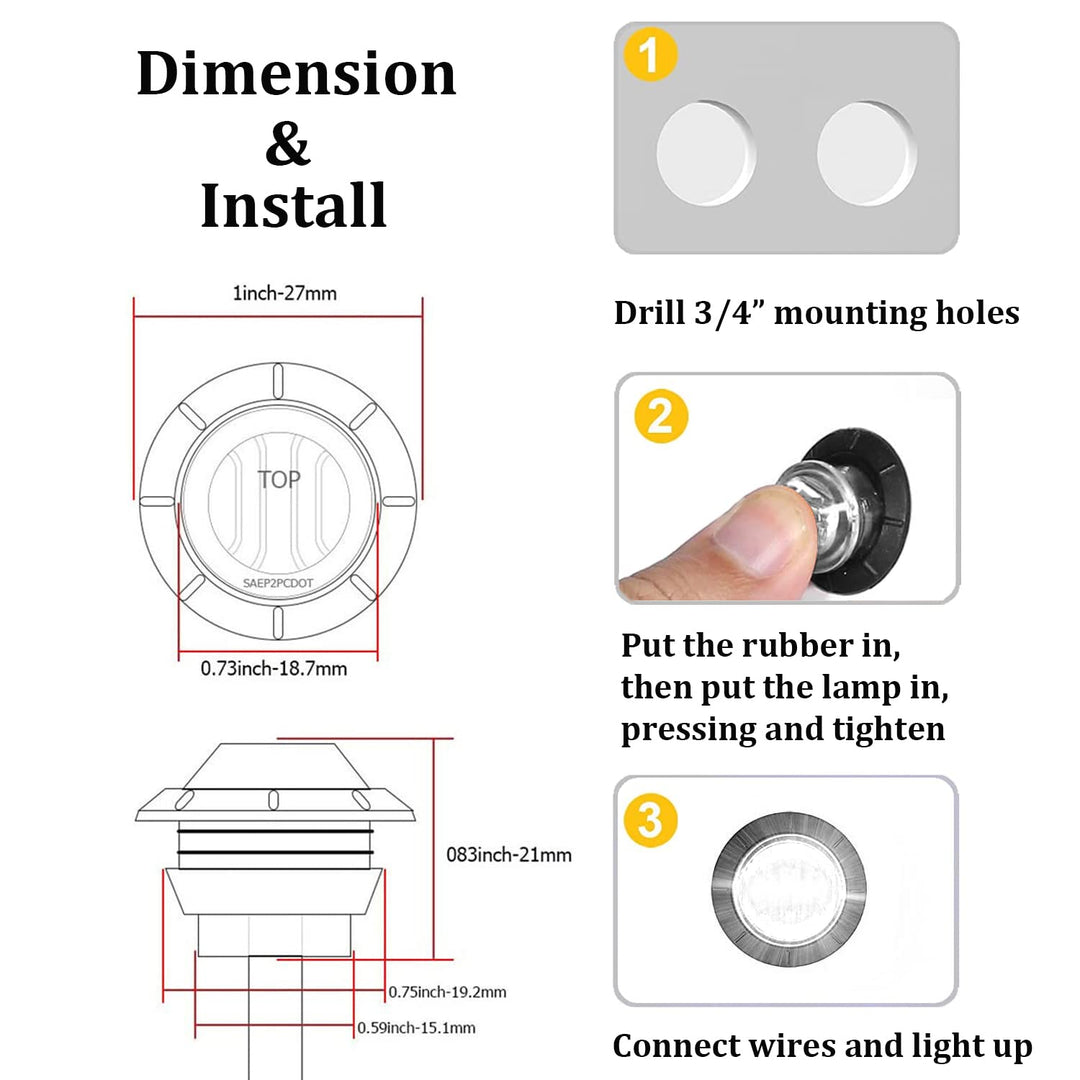 Dimension
&
Install

1inch-27mm

TOP

SAEP2PCDOT

0.73inch-18.7mm

083inch-21mm

0.75inch-19.2mm

0.59inch-15.1mm

1

Drill 3/4” mounting holes

2

Put the rubber in, then put the lamp in, pressing and tighten

3

Connect wires and light up