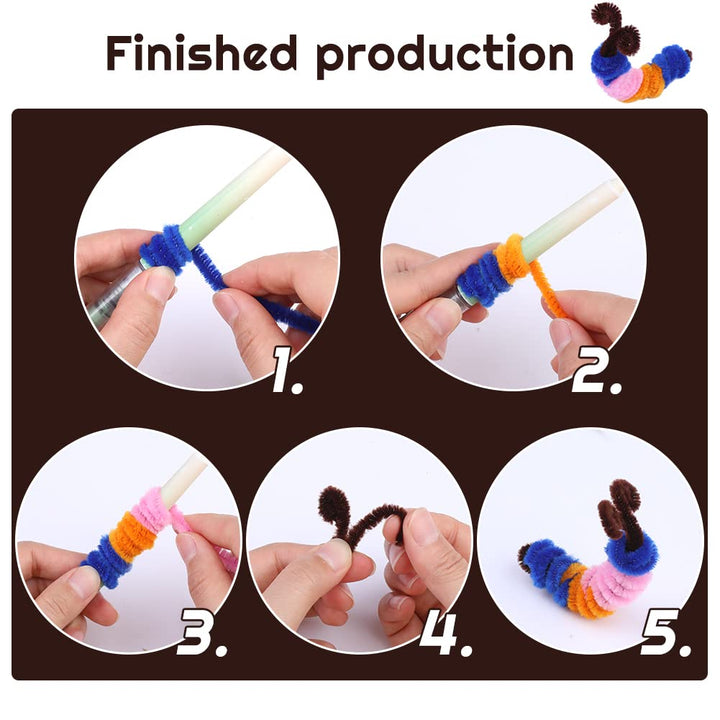 Finished production

1.

2.

3.

4.

5.