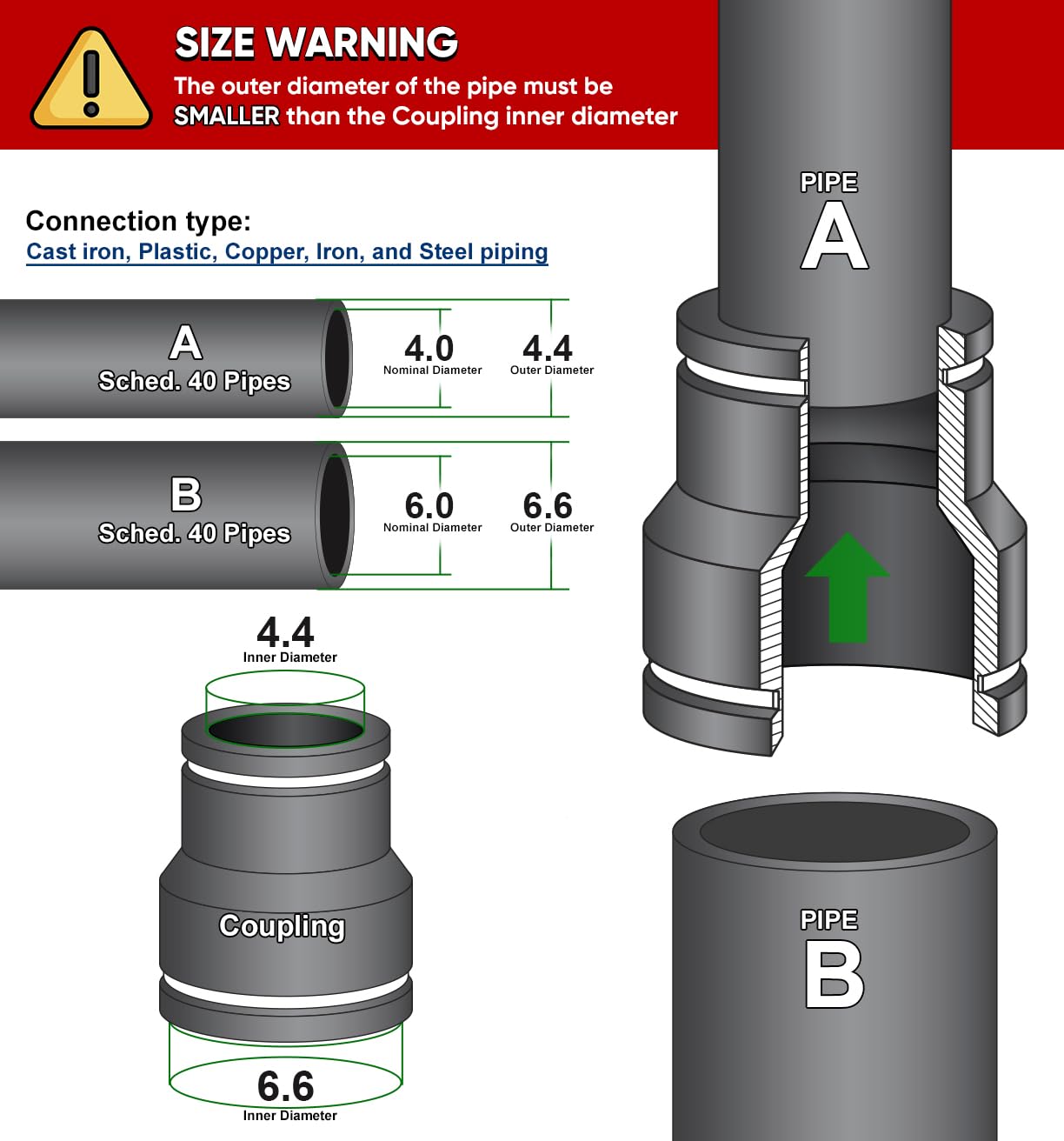 SIZE WARNING
The outer diameter of the pipe must be SMALLER than the Coupling inner diameter

Connection type:
Cast iron, Plastic, Copper, Iron, and Steel piping

A
Sched. 40 Pipes

4.0
Nominal Diameter

4.4
Outer Diameter

B
Sched. 40 Pipes

6.0
Nominal Diameter

6.6
Outer Diameter

4.4
Inner Diameter

Coupling

6.6
Inner Diameter

PIPE
A

PIPE
B