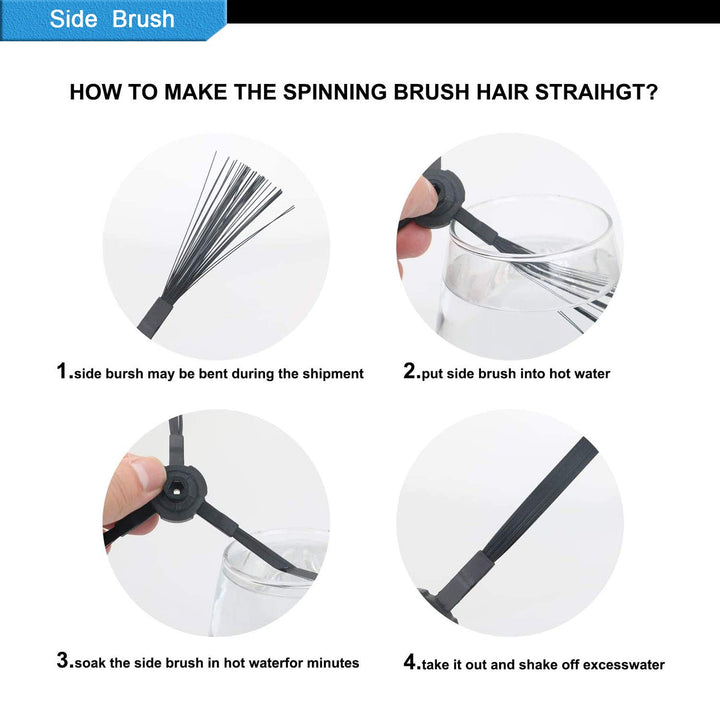 Side Brush

HOW TO MAKE THE SPINNING BRUSH HAIR STRAIHGT?

1.side bursh may be bent during the shipment

2.put side brush into hot water

3.soak the side brush in hot waterfor minutes

4.take it out and shake off excesswater