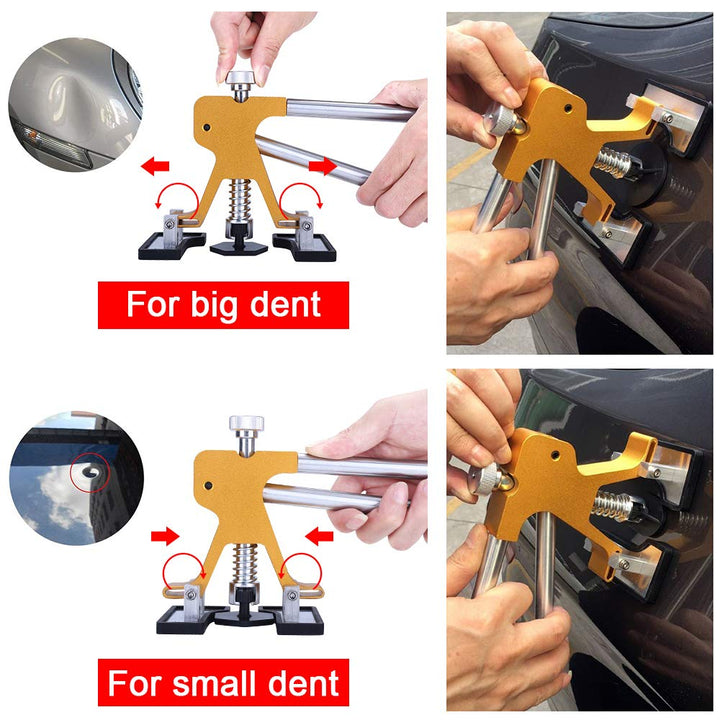 For big dent

For small dent