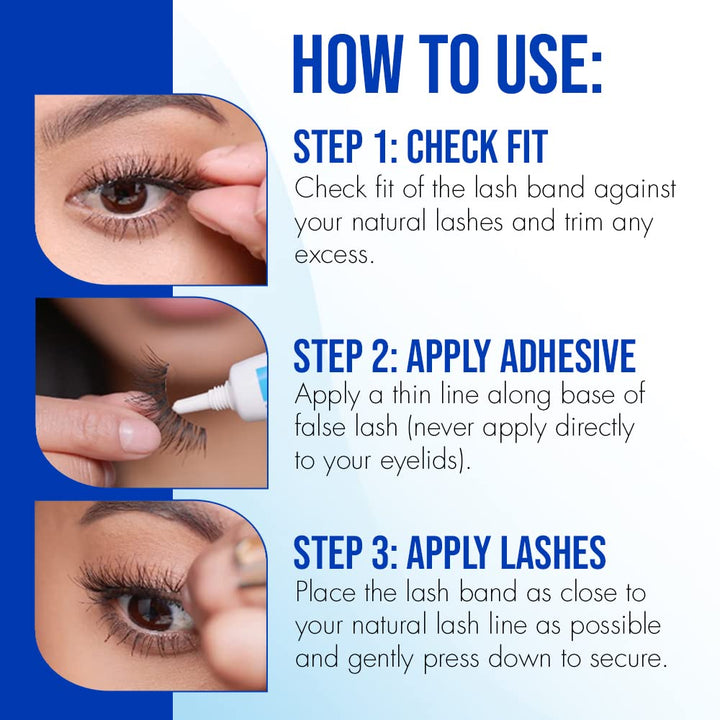 HOW TO USE:

STEP 1: CHECK FIT
Check fit of the lash band against your natural lashes and trim any excess.

STEP 2: APPLY ADHESIVE
Apply a thin line along base of false lash (never apply directly to your eyelids).

STEP 3: APPLY LASHES
Place the lash band as close to your natural lash line as possible and gently press down to secure.