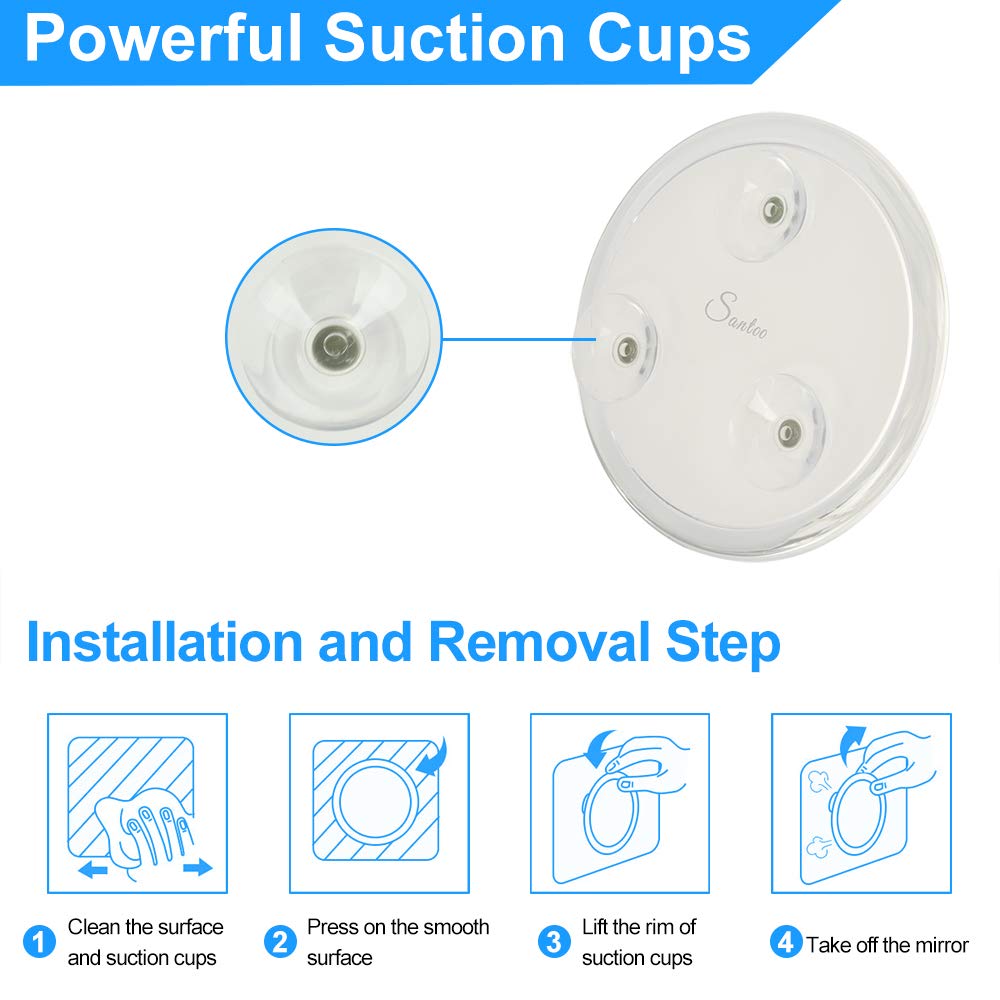 Powerful Suction Cups

Santoo

Installation and Removal Step

1 Clean the surface and suction cups

2 Press on the smooth surface

3 Lift the rim of suction cups

4 Take off the mirror