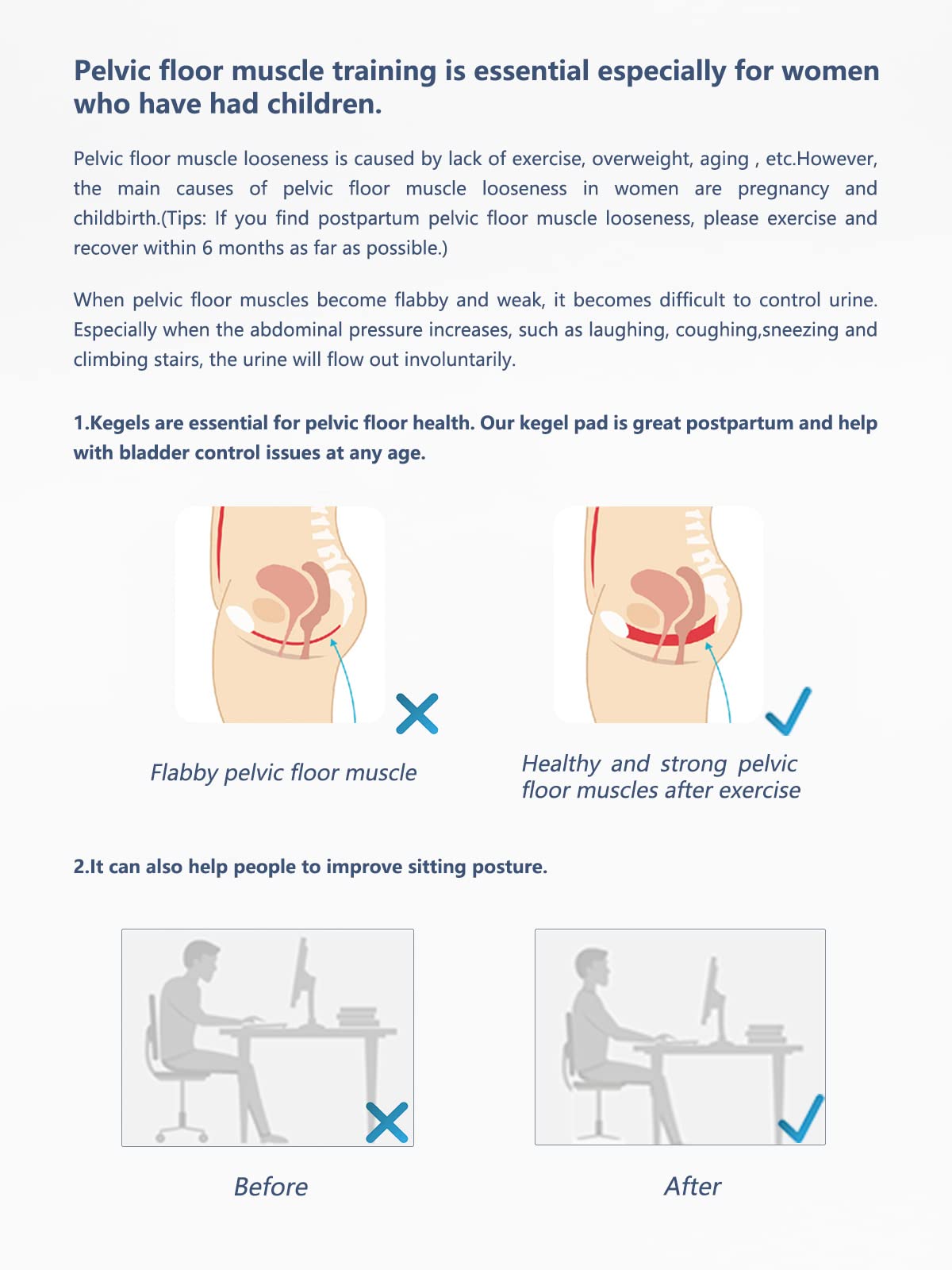 Pelvic floor muscle training is essential especially for women who have had children.

Pelvic floor muscle looseness is caused by lack of exercise, overweight, aging , etc.However, the main causes of pelvic floor muscle looseness in women are pregnancy and childbirth.(Tips: If you find postpartum pelvic floor muscle looseness, please exercise and recover within 6 months as far as possible.)

When pelvic floor muscles become flabby and weak, it becomes difficult to control urine. Especially when the abdominal pressure increases, such as laughing, coughing,sneezing and climbing stairs, the urine will flow out involuntarily.

1.Kegels are essential for pelvic floor health. Our kegel pad is great postpartum and help with bladder control issues at any age.

Flabby pelvic floor muscle

Healthy and strong pelvic floor muscles after exercise

2.It can also help people to improve sitting posture.

Before

After