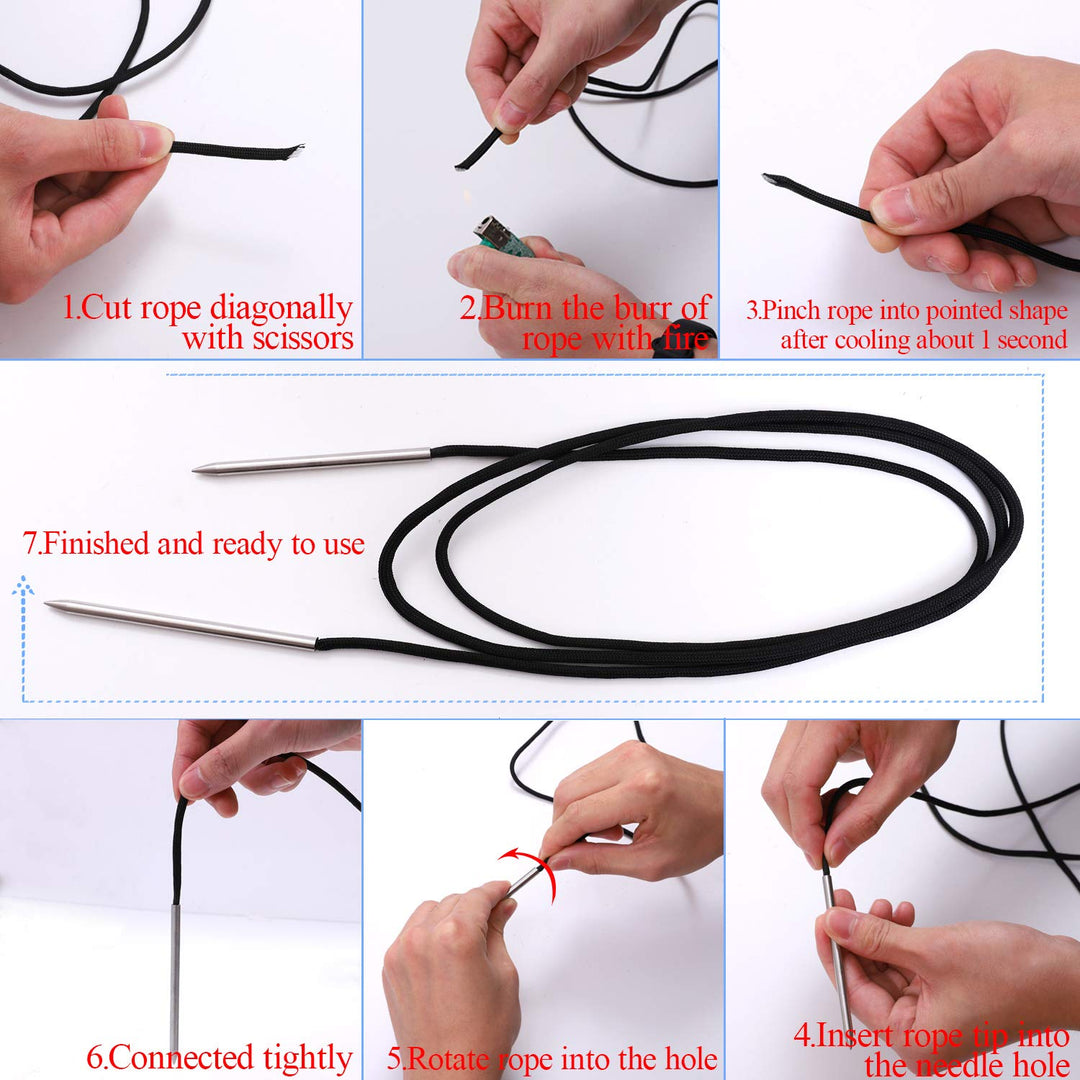 1.Cut rope diagonally with scissors

2.Burn the burr of rope with fire

3.Pinch rope into pointed shape after cooling about 1 second

7.Finished and ready to use

6.Connected tightly

5.Rotate rope into the hole

4.Insert rope tip into the needle hole