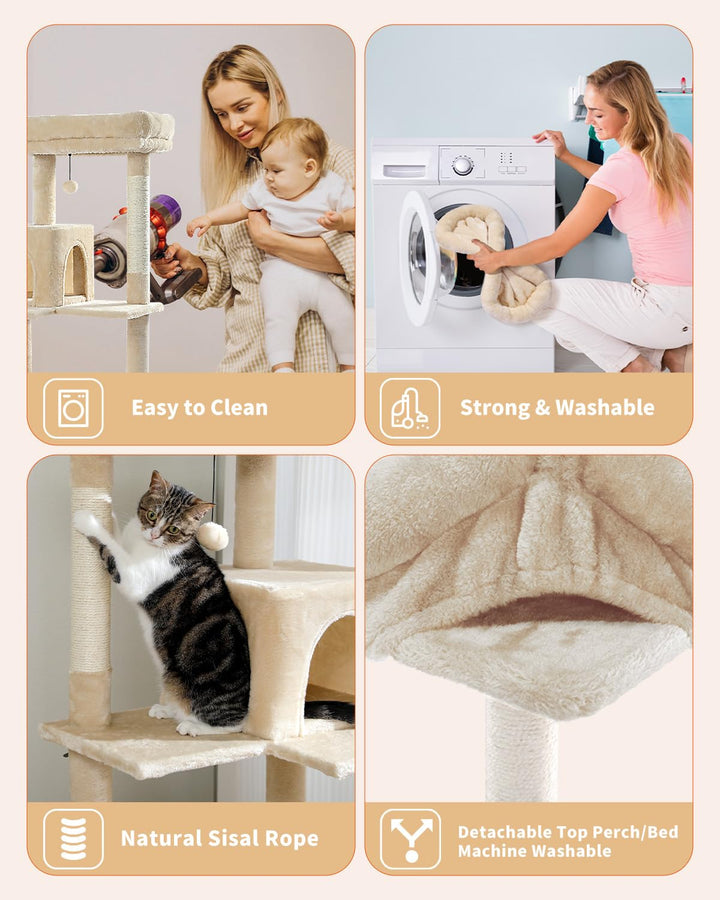 Easy to Clean

Strong & Washable

Natural Sisal Rope

Detachable Top Perch/Bed Machine Washable