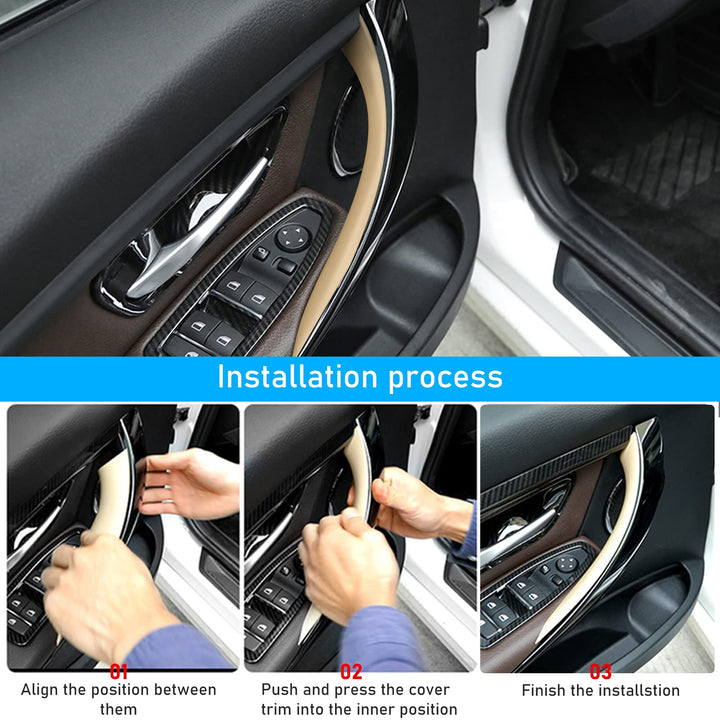 Installation process

01
Align the position between them

02
Push and press the cover trim into the inner position

03
Finish the installstion