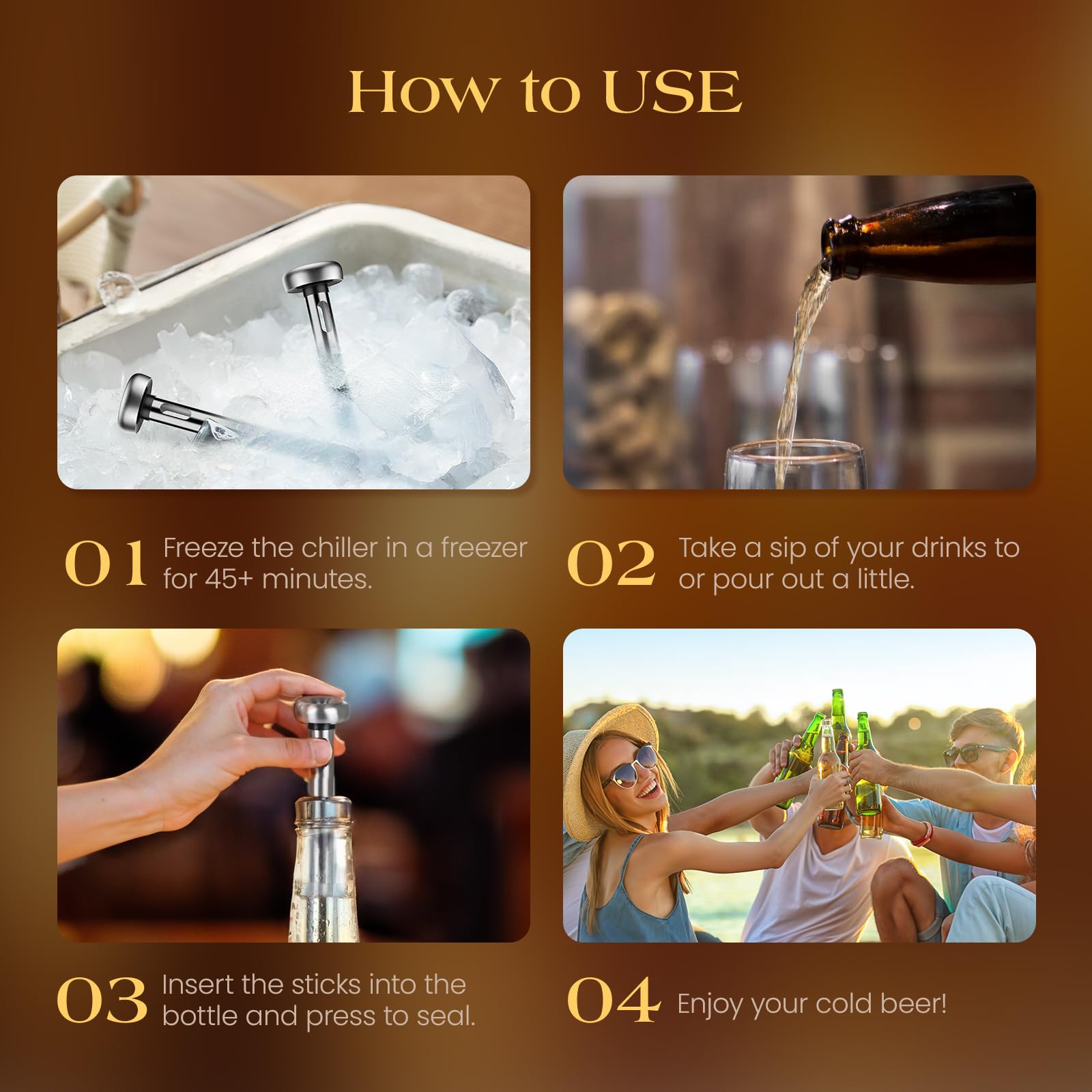 How to USE

01 Freeze the chiller in a freezer for 45+ minutes.

02 Take a sip of your drinks to or pour out a little.

03 Insert the sticks into the bottle and press to seal.

04 Enjoy your cold beer!