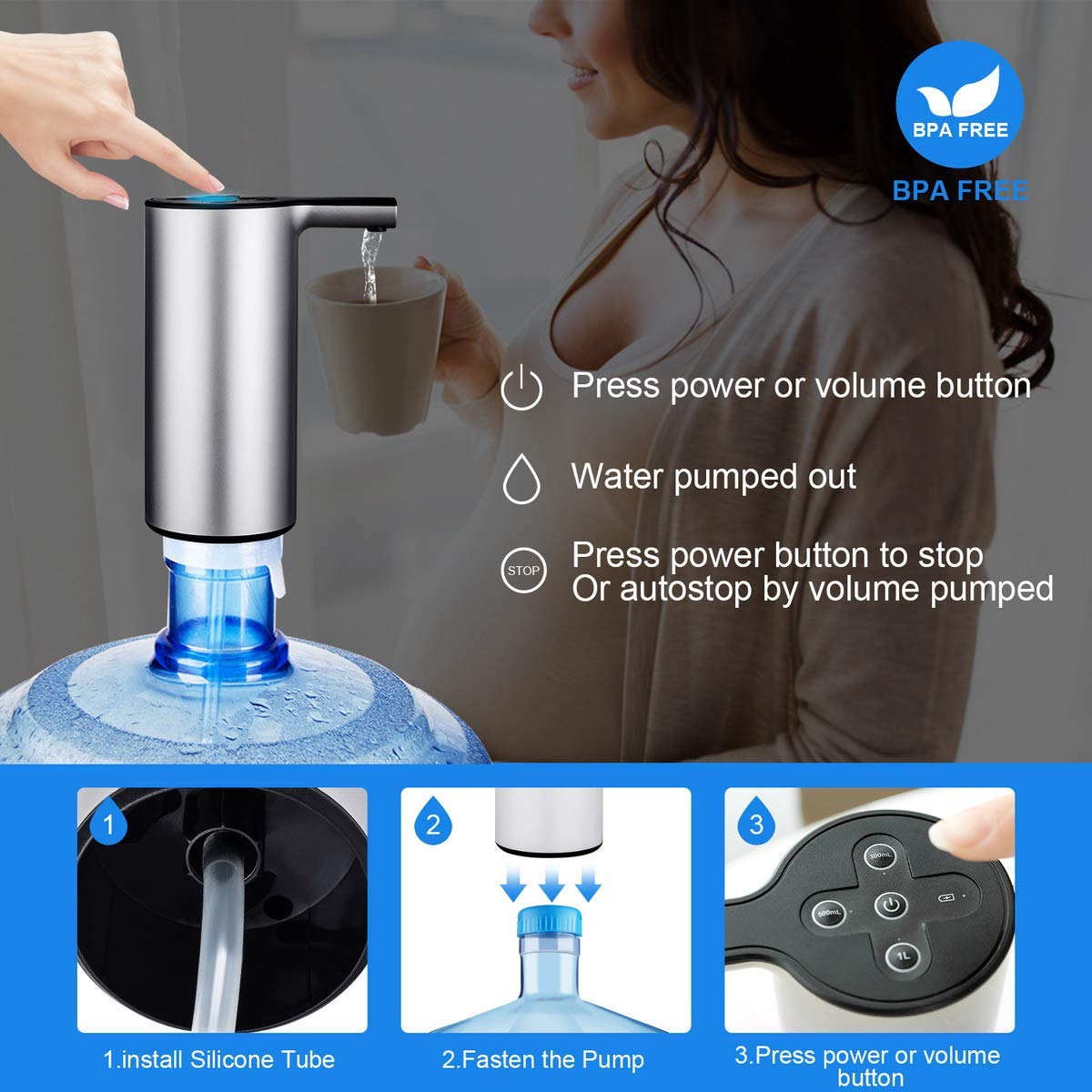 BPA FREE

BPA FREE

Press power or volume button

Water pumped out

STOP

Press power button to stop
Or autostop by volume pumped

1

2

3

300mL

500mL

1L

1.install Silicone Tube

2.Fasten the Pump

3.Press power or volume button