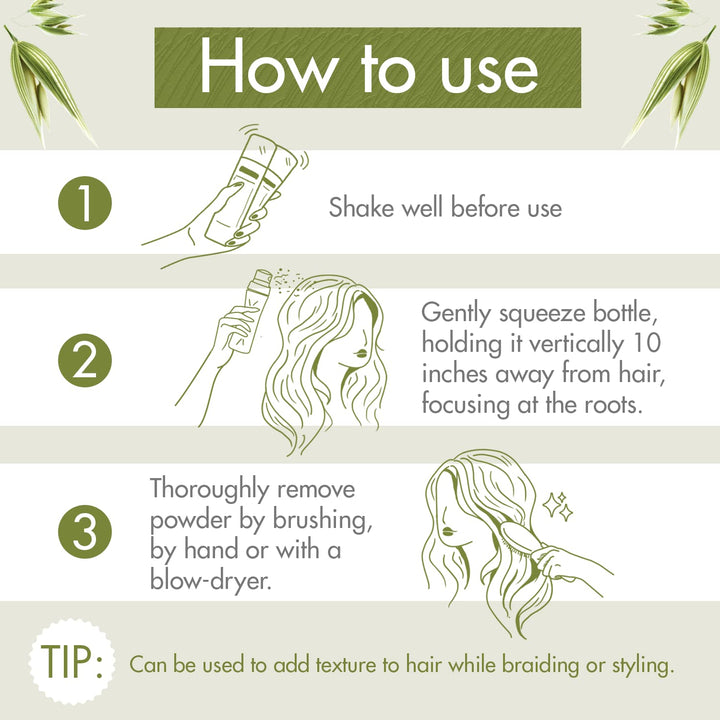 How to use

1

Shake well before use

2

Gently squeeze bottle, holding it vertically 10 inches away from hair, focusing at the roots.

3

Thoroughly remove powder by brushing, by hand or with a blow-dryer.

TIP: Can be used to add texture to hair while braiding or styling.