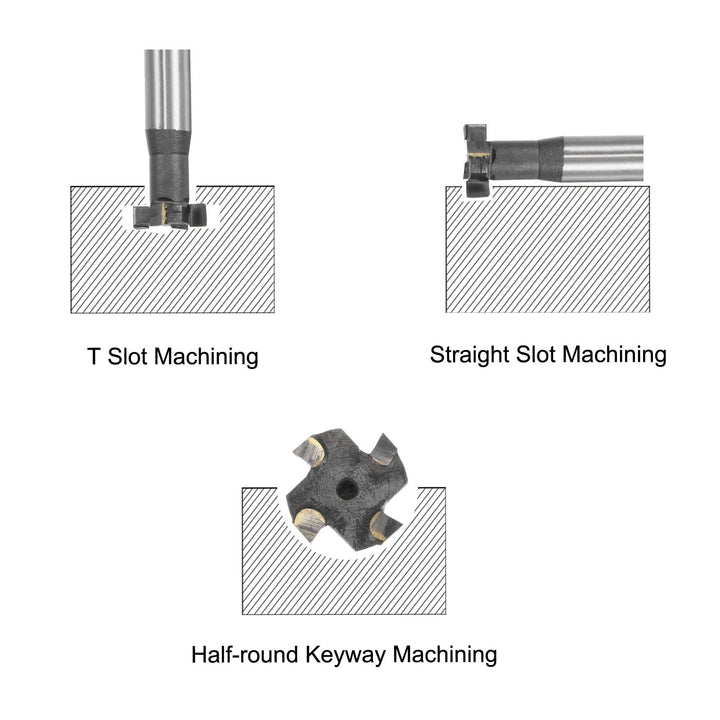 T Slot Machining

Straight Slot Machining

Half-round Keyway Machining