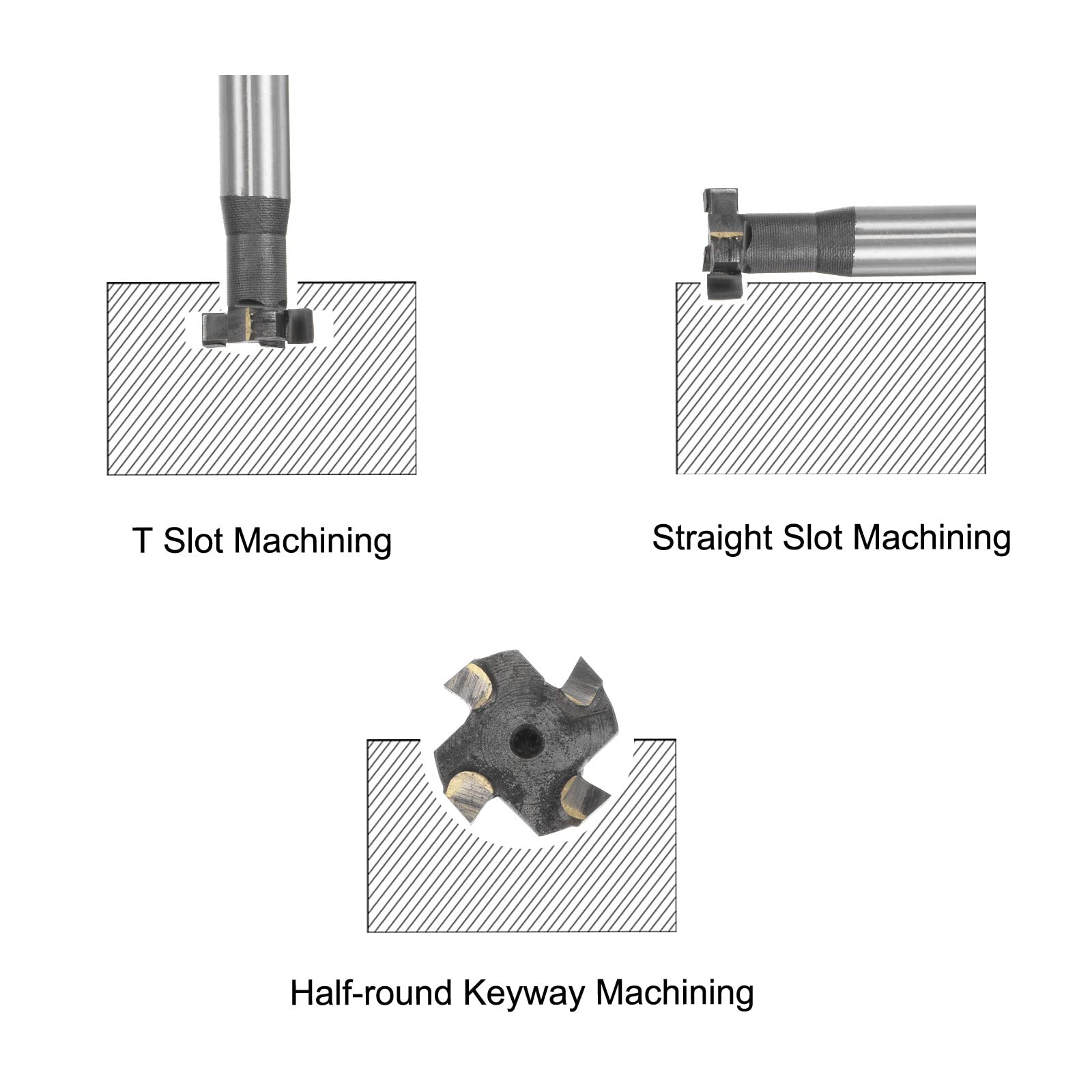 T Slot Machining

Straight Slot Machining

Half-round Keyway Machining