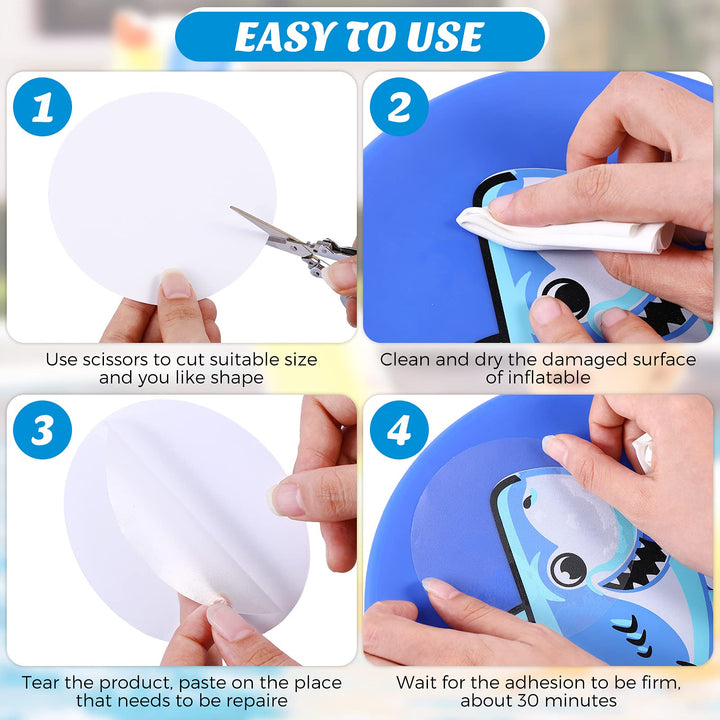 EASY TO USE

1

Use scissors to cut suitable size and you like shape

2

Clean and dry the damaged surface of inflatable

3

Tear the product, paste on the place that needs to be repaire

4

Wait for the adhesion to be firm, about 30 minutes