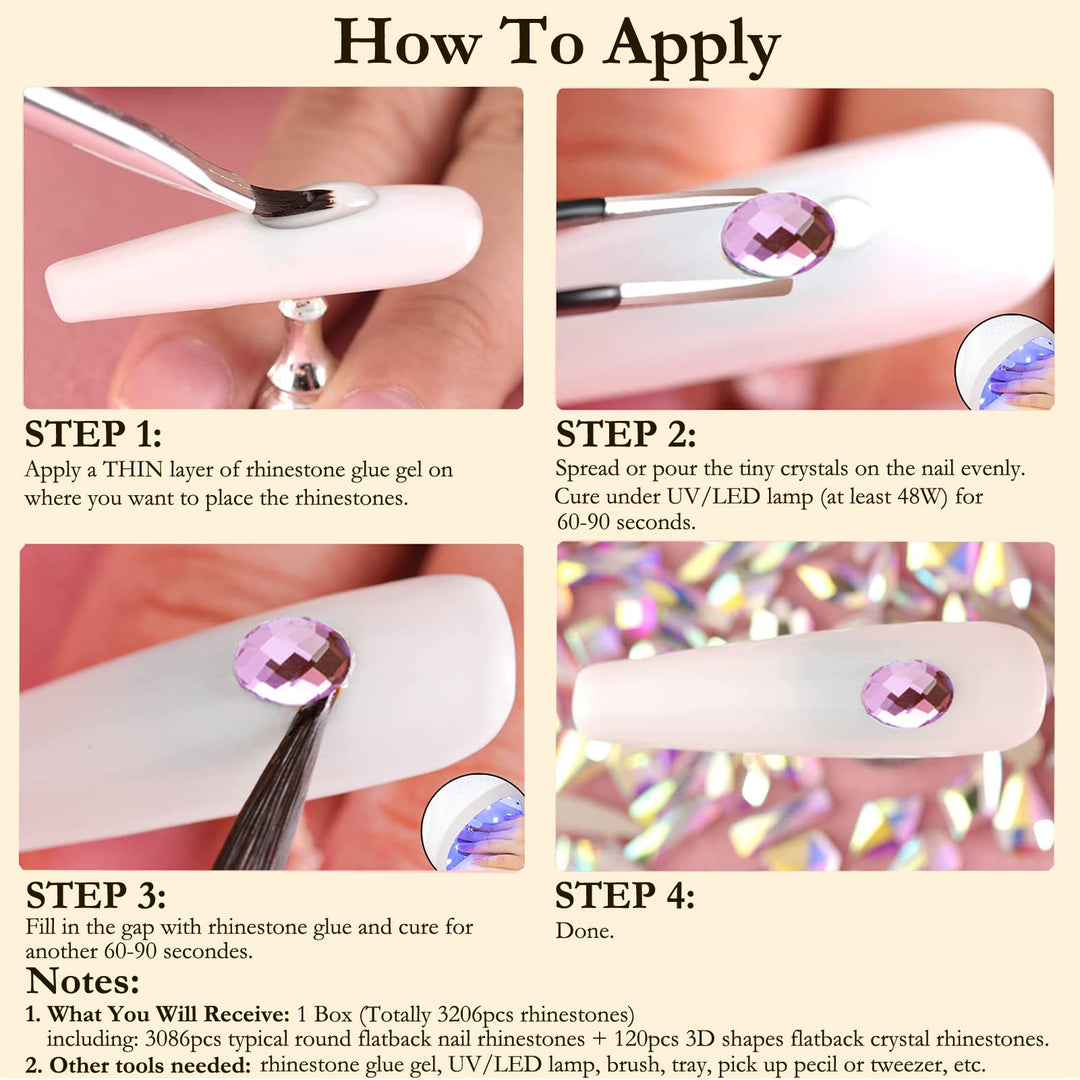 How To Apply

STEP 1:
Apply a THIN layer of rhinestone glue gel on where you want to place the rhinestones.

STEP 2:
Spread or pour the tiny crystals on the nail evenly. Cure under UV/LED lamp (at least 48W) for 60-90 seconds.

STEP 3:
Fill in the gap with rhinestone glue and cure for another 60-90 secondes.

STEP 4:
Done.

Notes:
1. What You Will Receive: 1 Box (Totally 3206pcs rhinestones) including: 3086pcs typical round flatback nail rhinestones + 120pcs 3D shapes flatback crystal rhinestones.
2. Other tools needed: rhinestone glue gel, UV/LED lamp, brush, tray, pick up pecil or tweezer, etc.