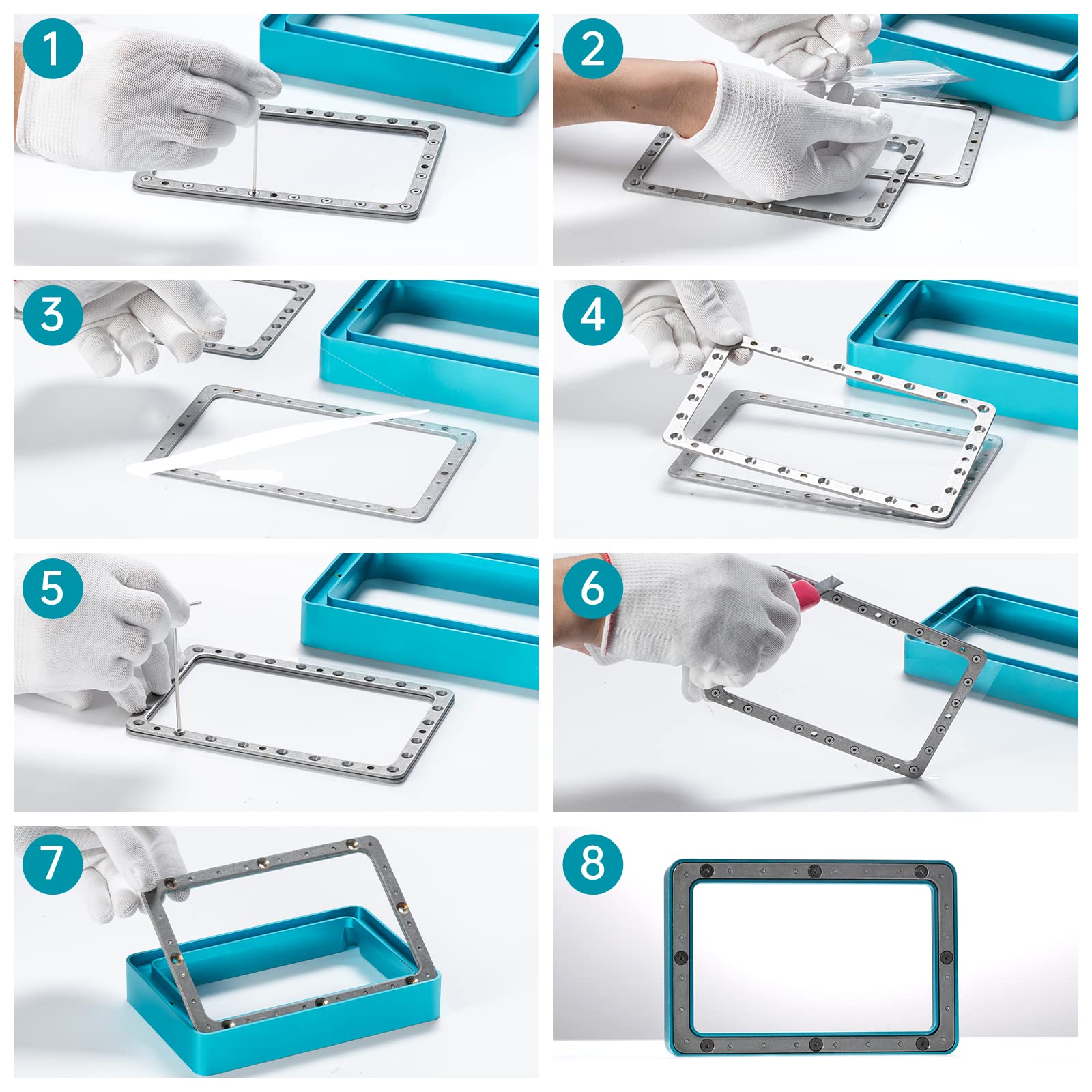 1

2

3

4

5

6

7

8