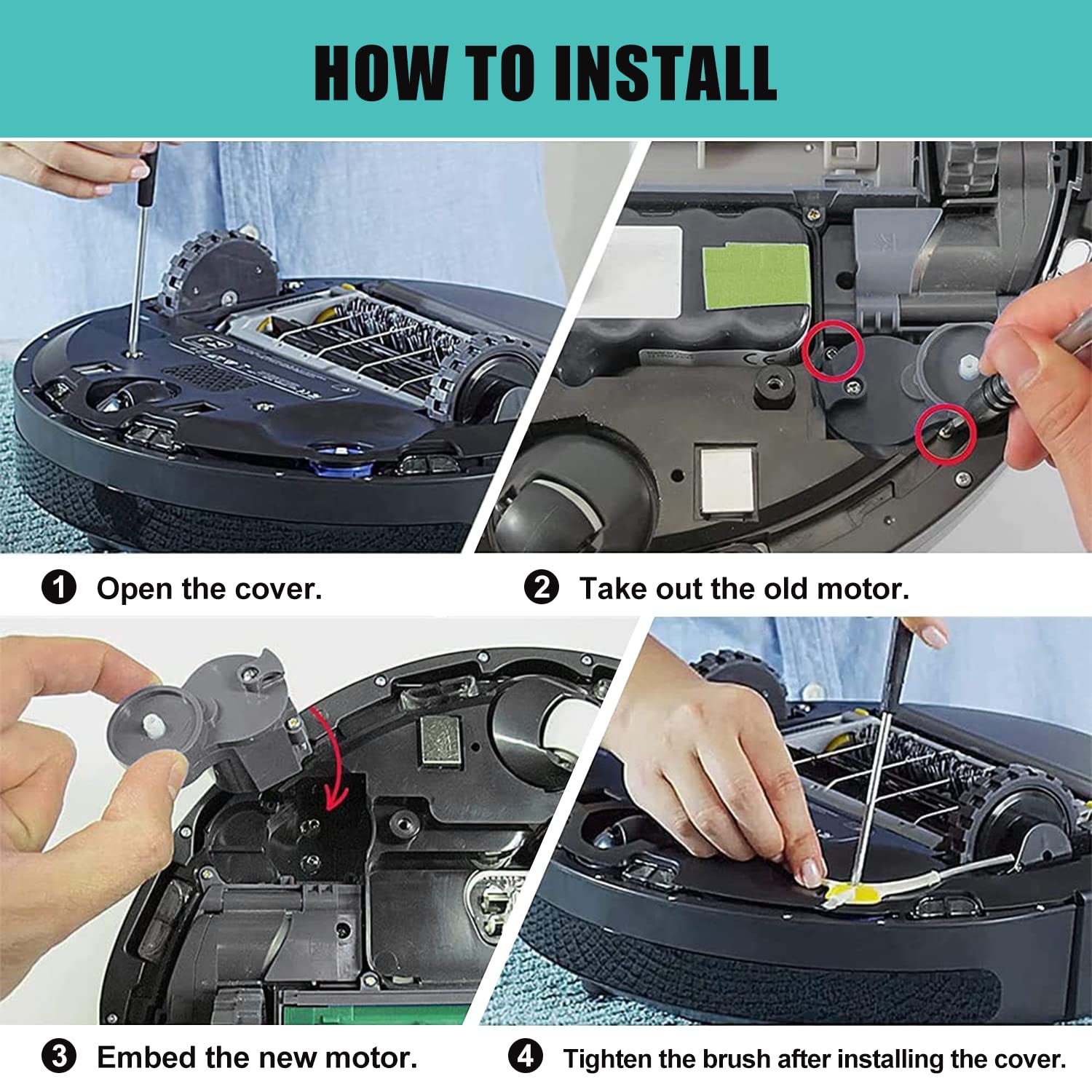 HOW TO INSTALL

1 Open the cover.

2 Take out the old motor.

3 Embed the new motor.

4 Tighten the brush after installing the cover.