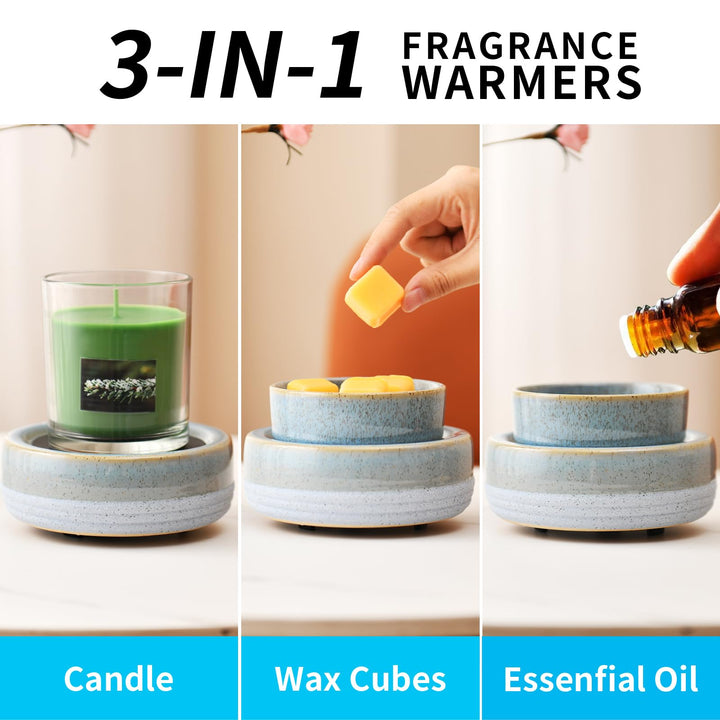 3-IN-1 FRAGRANCE WARMERS

Candle

Wax Cubes

Essenfial Oil