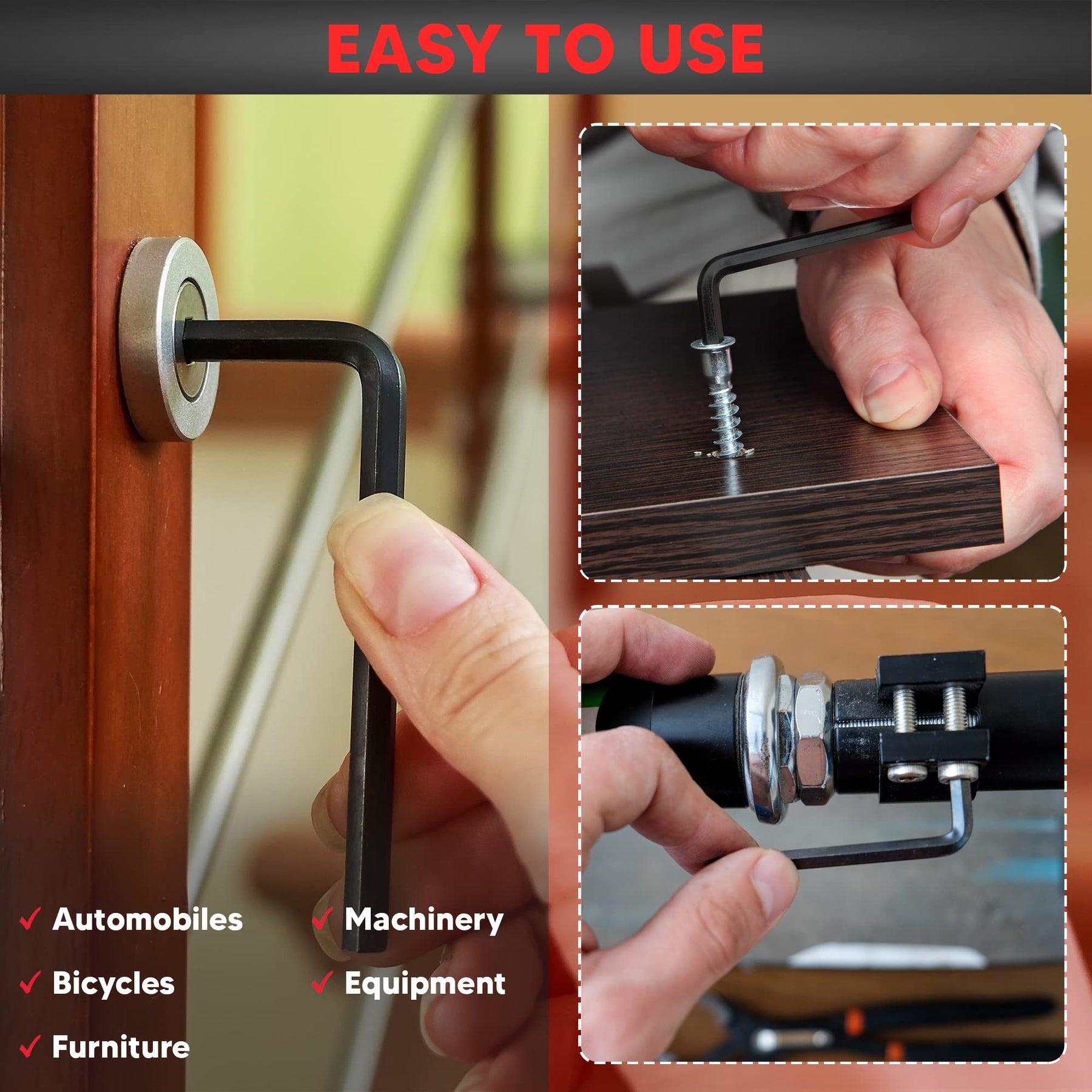 EASY TO USE

✓ Automobiles
✓ Bicycles
✓ Furniture

✓ Machinery
✓ Equipment