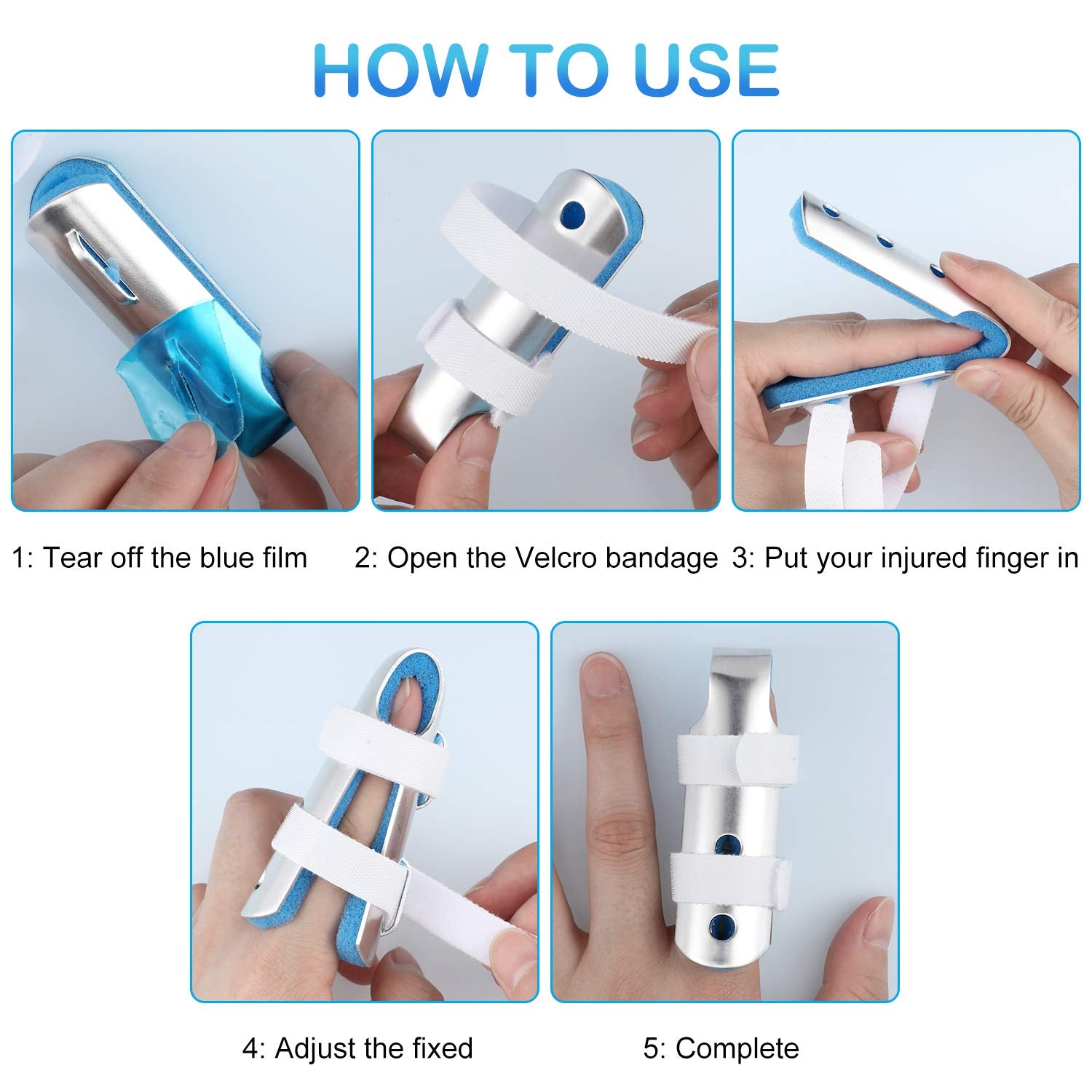 HOW TO USE

1: Tear off the blue film

2: Open the Velcro bandage

3: Put your injured finger in

4: Adjust the fixed

5: Complete