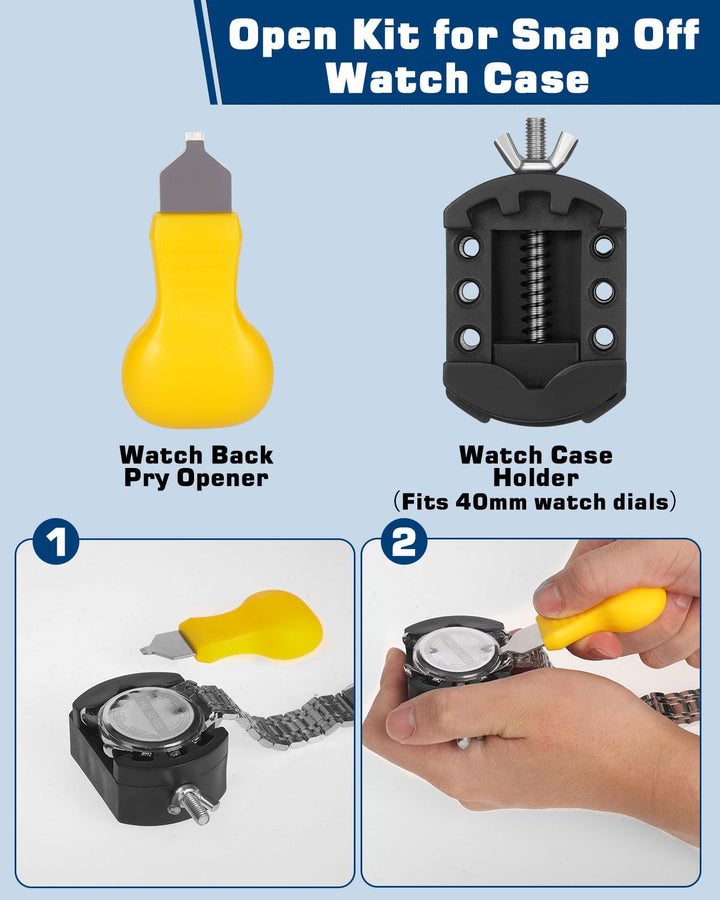 Open Kit for Snap Off Watch Case

Watch Back Pry Opener

Watch Case Holder (Fits 40mm watch dials)

1

2