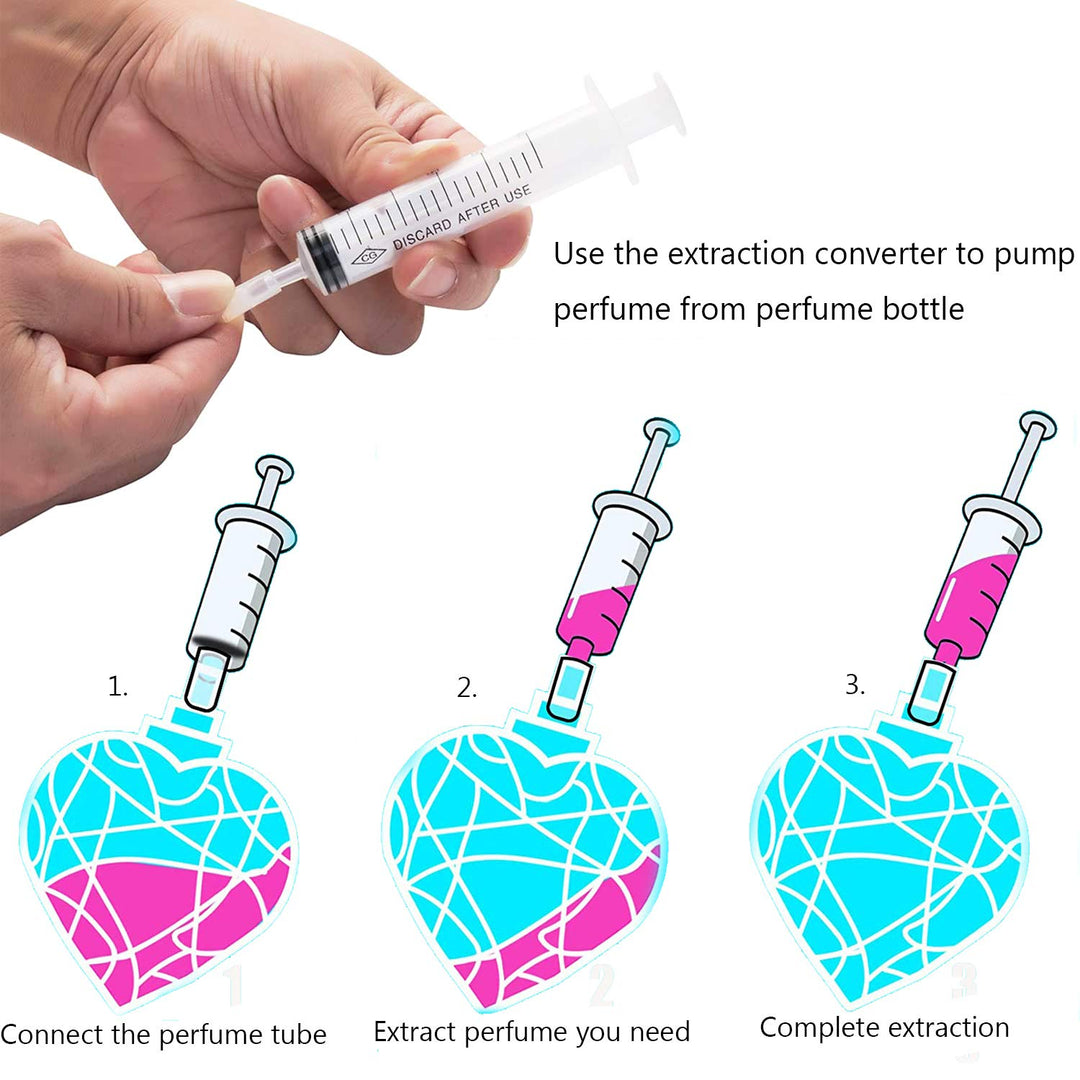 CG DISCARD AFTER USE

Use the extraction converter to pump perfume from perfume bottle

1.

2.

3.

1

2

3

Connect the perfume tube

Extract perfume you need

Complete extraction