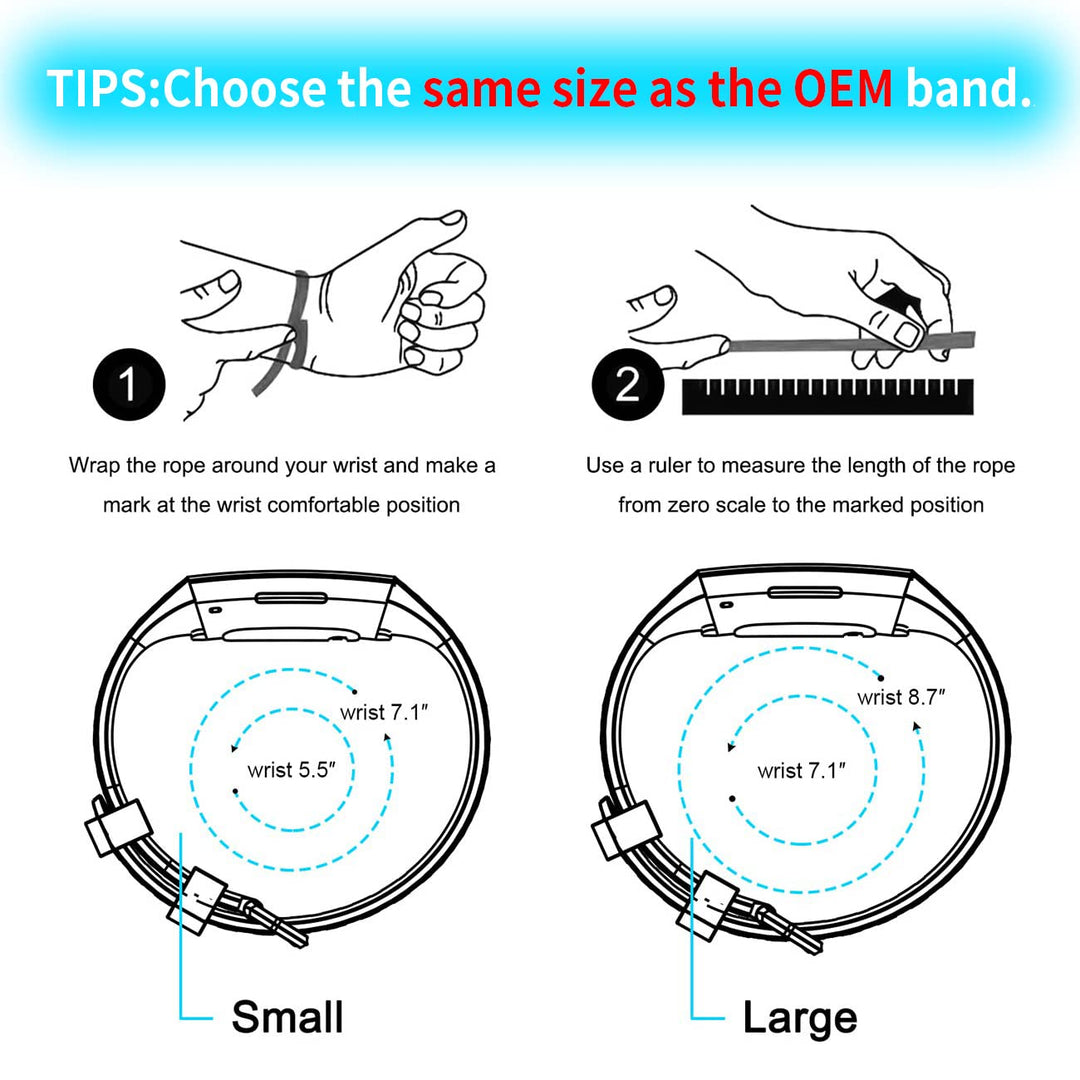 TIPS:Choose the same size as the OEM band.

1

Wrap the rope around your wrist and make a mark at the wrist comfortable position

2

Use a ruler to measure the length of the rope from zero scale to the marked position

wrist 7.1″

wrist 5.5″

Small

wrist 8.7″

wrist 7.1″

Large