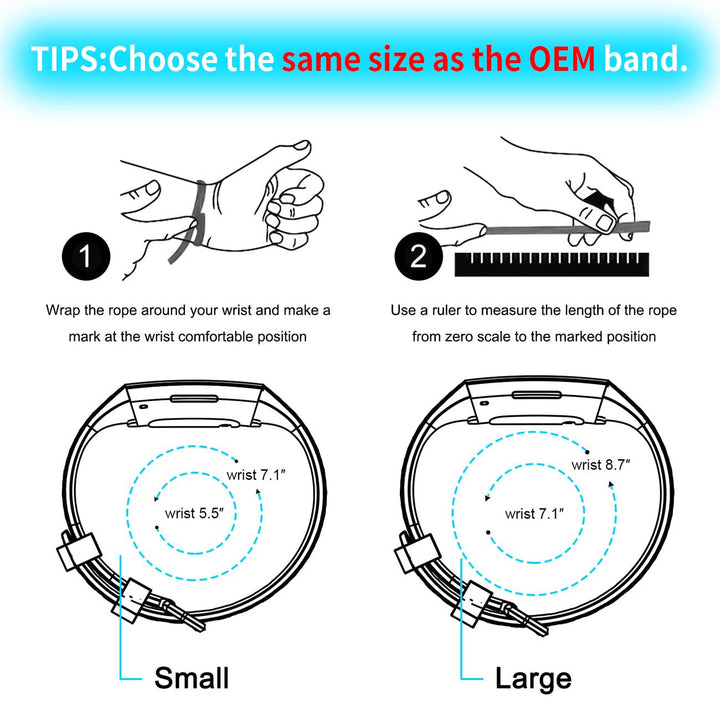 TIPS:Choose the same size as the OEM band.

1

Wrap the rope around your wrist and make a mark at the wrist comfortable position

2

Use a ruler to measure the length of the rope from zero scale to the marked position

wrist 7.1″

wrist 5.5″

Small

wrist 8.7″

wrist 7.1″

Large